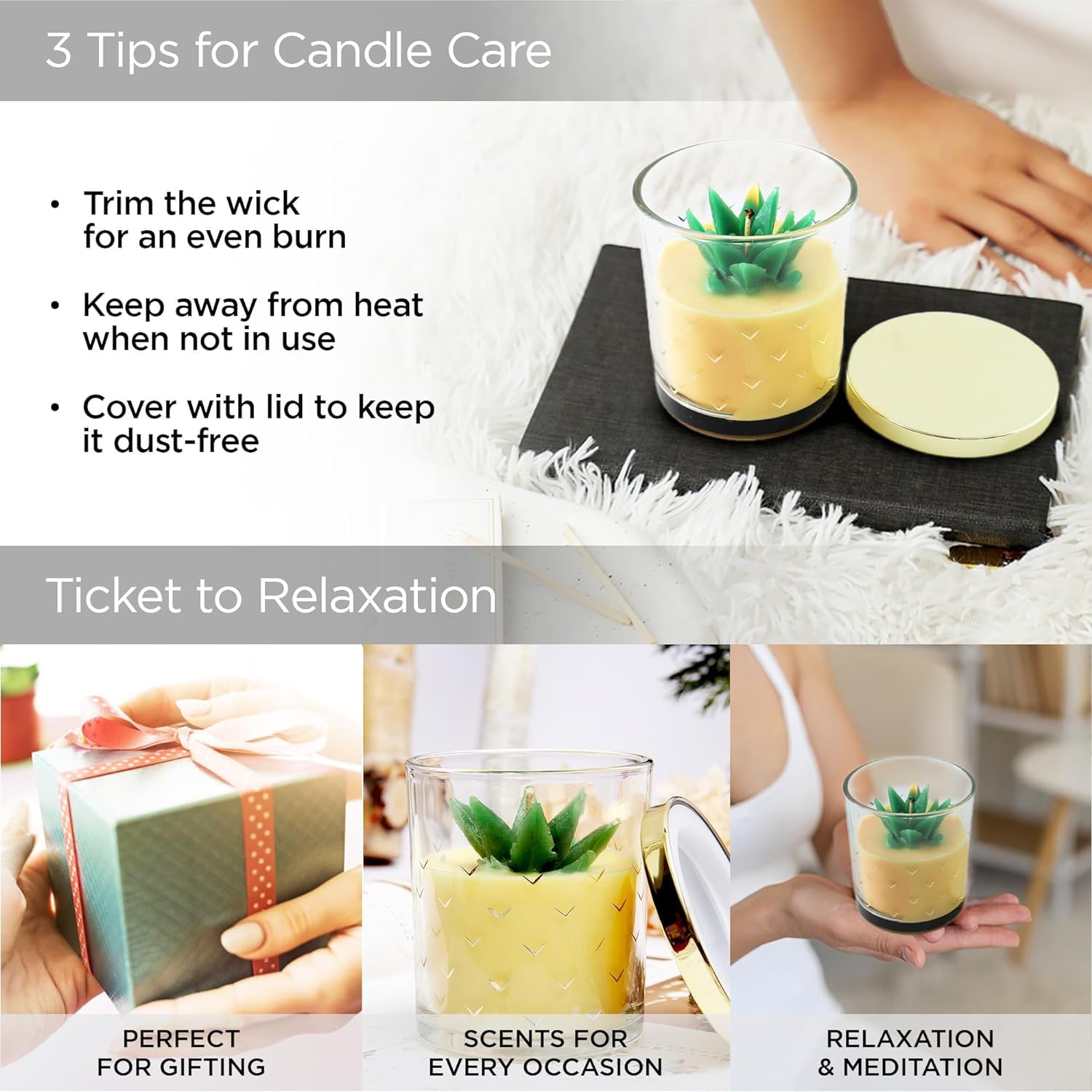 3 Tips for Candle Care

• Trim the wick for an even burn

• Keep away from heat when not in use

• Cover with lid to keep it dust-free

Ticket to Relaxation

PERFECT FOR GIFTING

SCENTS FOR EVERY OCCASION

RELAXATION & MEDITATION