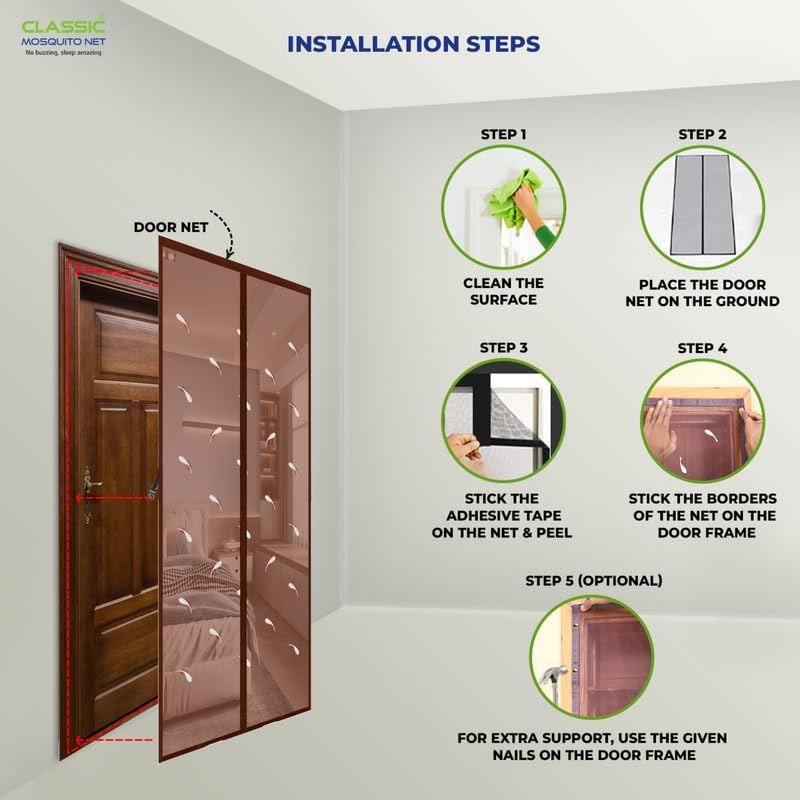 CLASSIC MOSQUITO NET
No buzzing, sleep amazing

INSTALLATION STEPS

DOOR NET

STEP 1
CLEAN THE SURFACE

STEP 2
PLACE THE DOOR NET ON THE GROUND

STEP 3
STICK THE ADHESIVE TAPE ON THE NET & PEEL

STEP 4
STICK THE BORDERS OF THE NET ON THE DOOR FRAME

STEP 5 (OPTIONAL)
FOR EXTRA SUPPORT, USE THE GIVEN NAILS ON THE DOOR FRAME