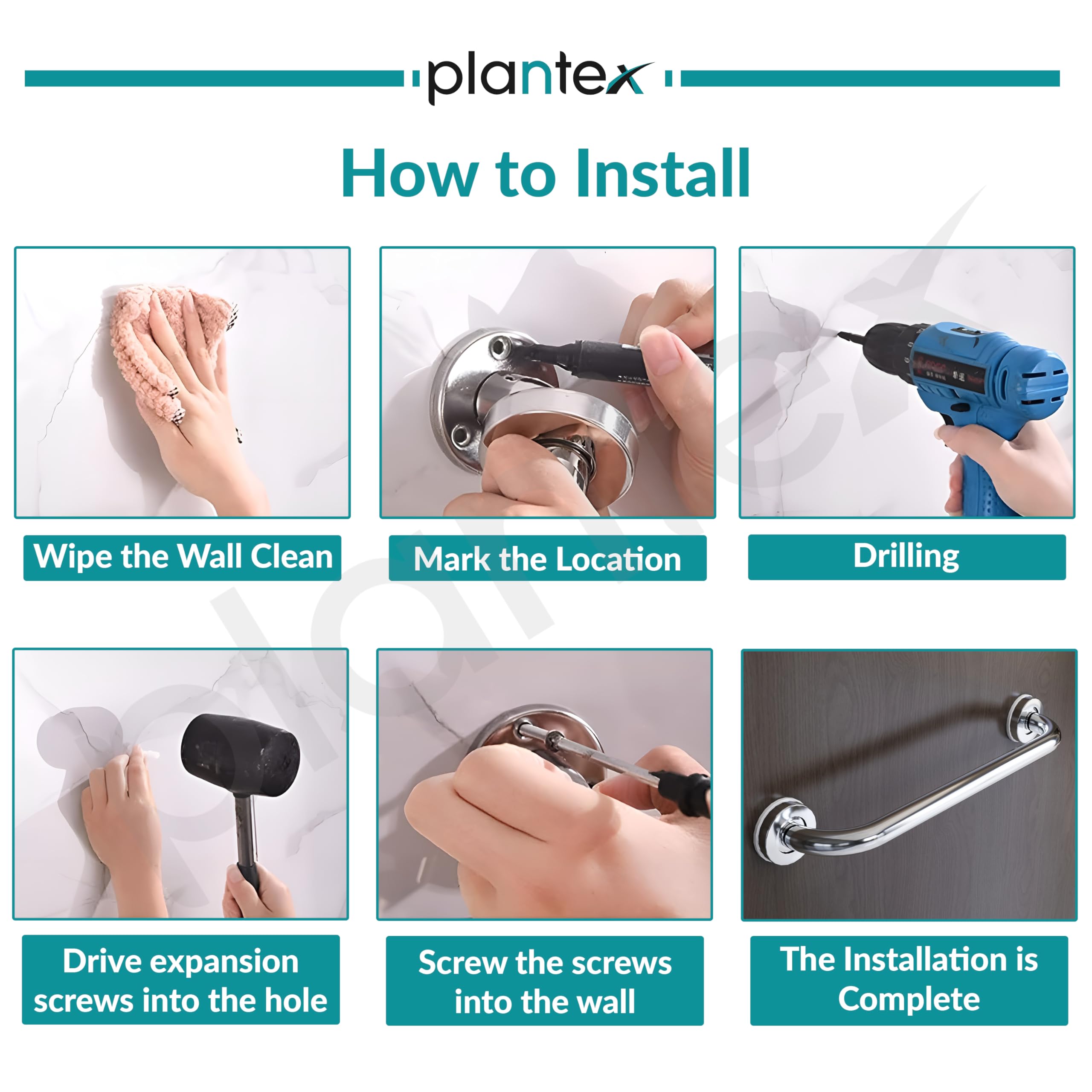 plantex

How to Install

Wipe the Wall Clean

Mark the Location

Drilling

Drive expansion screws into the hole

Screw the screws into the wall

The Installation is Complete