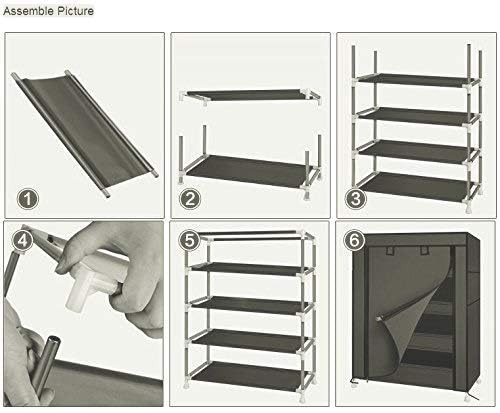 Assemble Picture

1

2

3

4

5

6