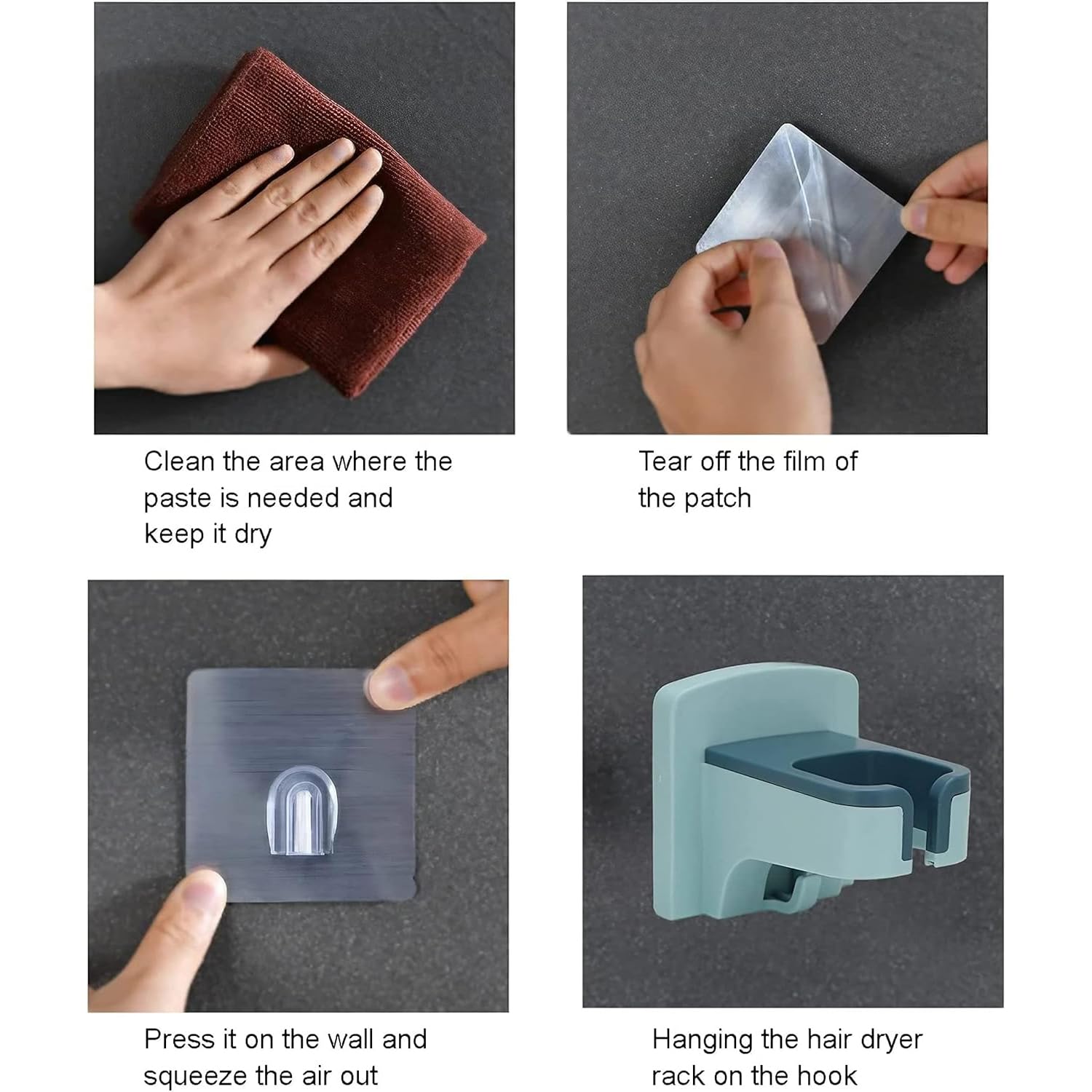 Clean the area where the paste is needed and keep it dry

Tear off the film of the patch

Press it on the wall and squeeze the air out

Hanging the hair dryer rack on the hook