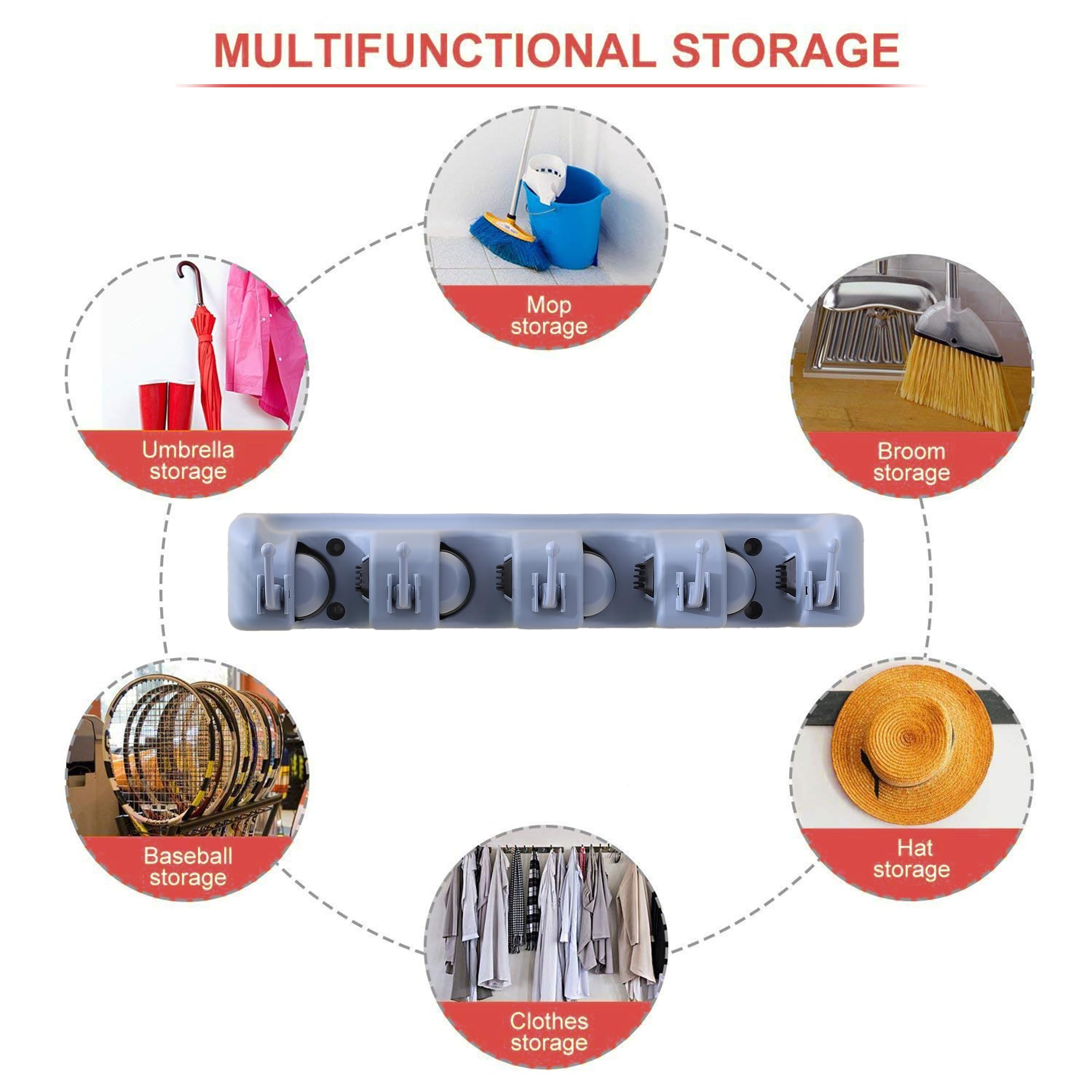 MULTIFUNCTIONAL STORAGE

Mop storage

Umbrella storage

Broom storage

Baseball storage

Hat storage

Clothes storage