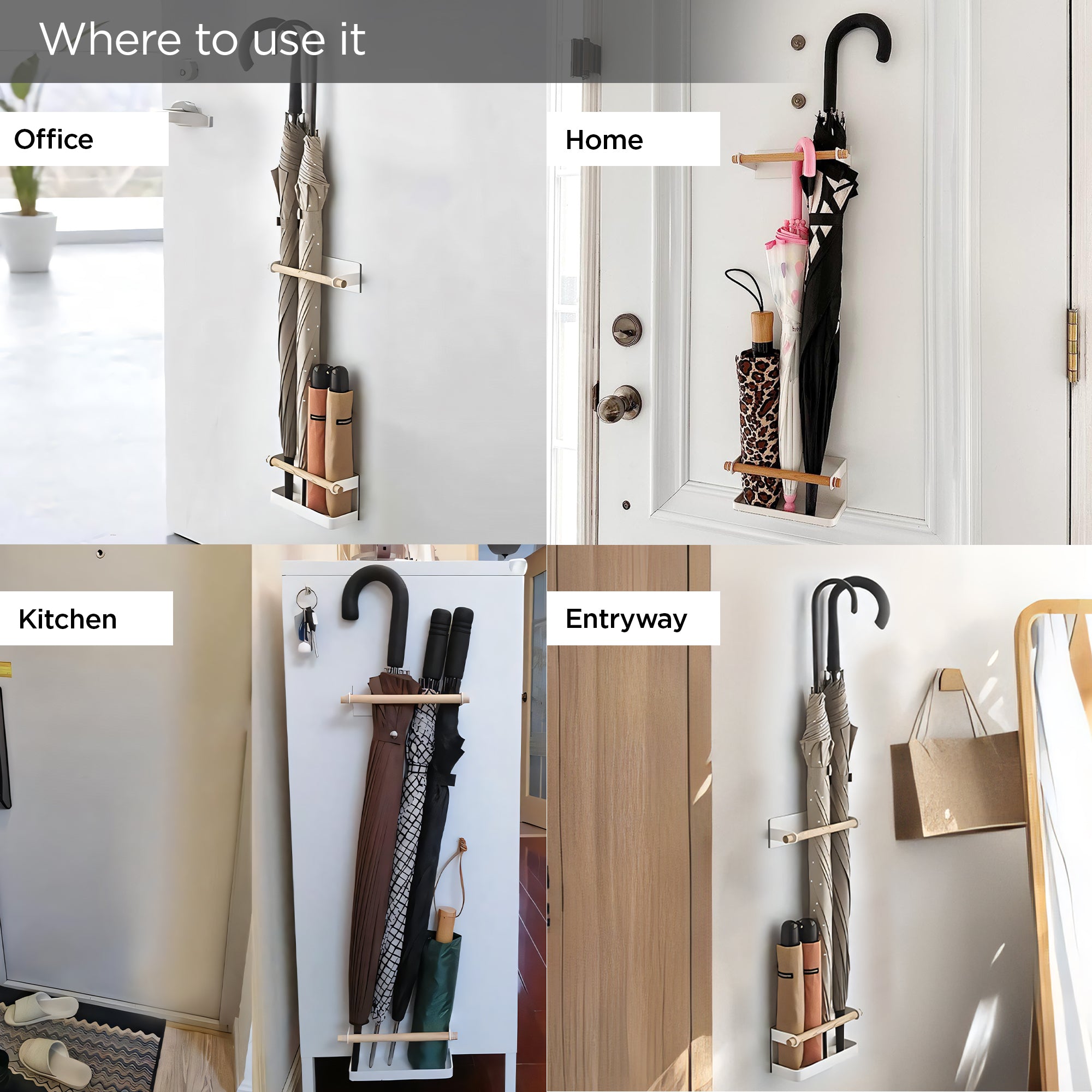 Where to use it

Office

Home

Kitchen

Entryway