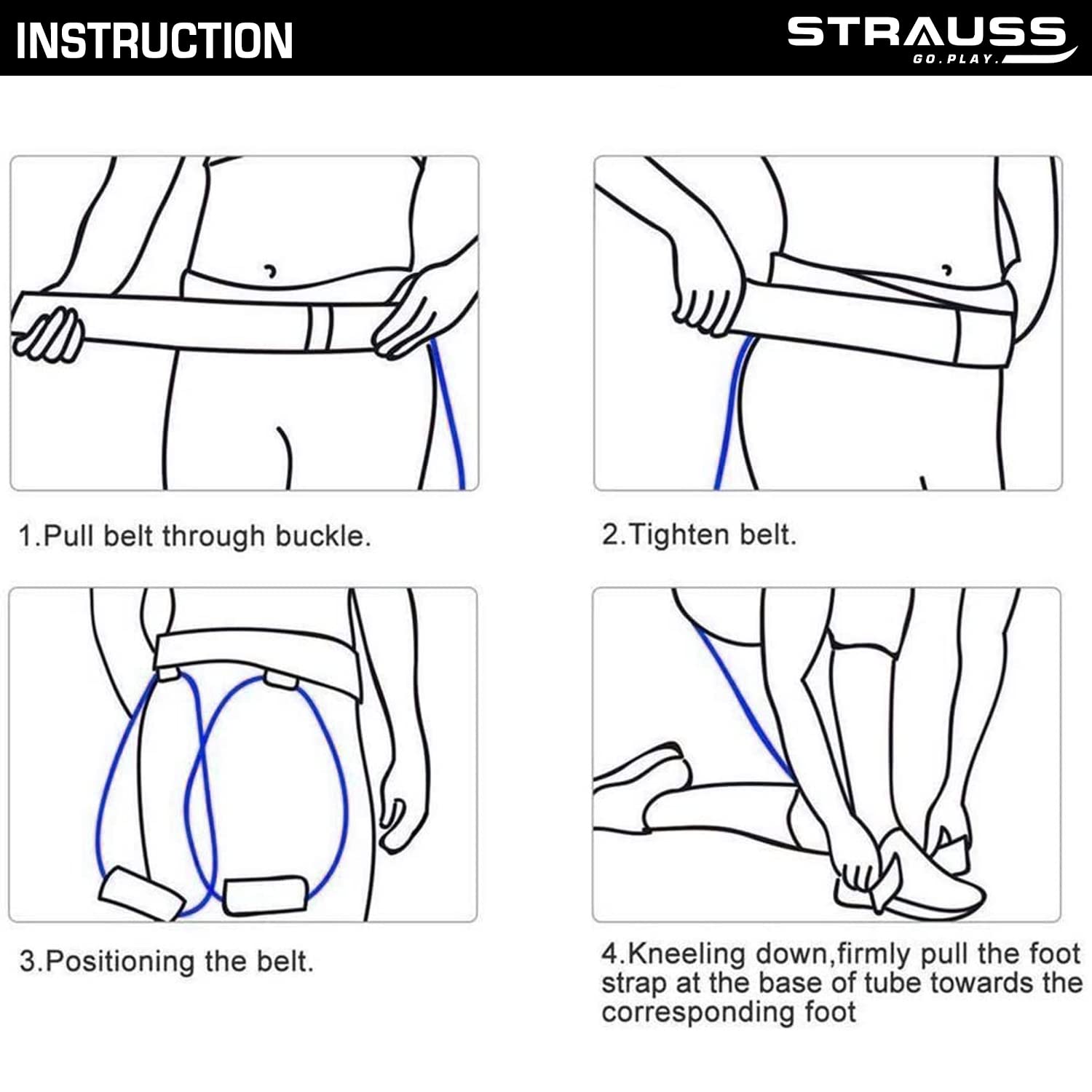 INSTRUCTION

STRAUSS
GO.PLAY.

1.Pull belt through buckle.

2.Tighten belt.

3.Positioning the belt.

4.Kneeling down,firmly pull the foot strap at the base of tube towards the corresponding foot