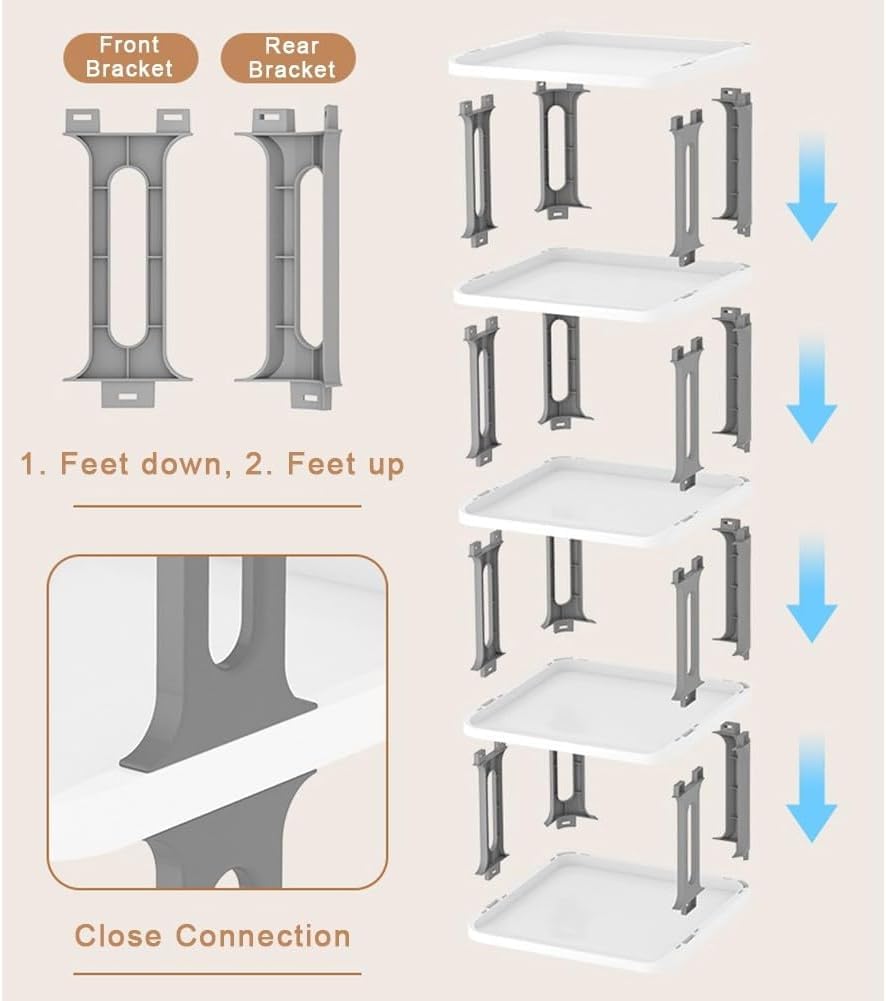 Front Bracket

Rear Bracket

1. Feet down, 2. Feet up

Close Connection