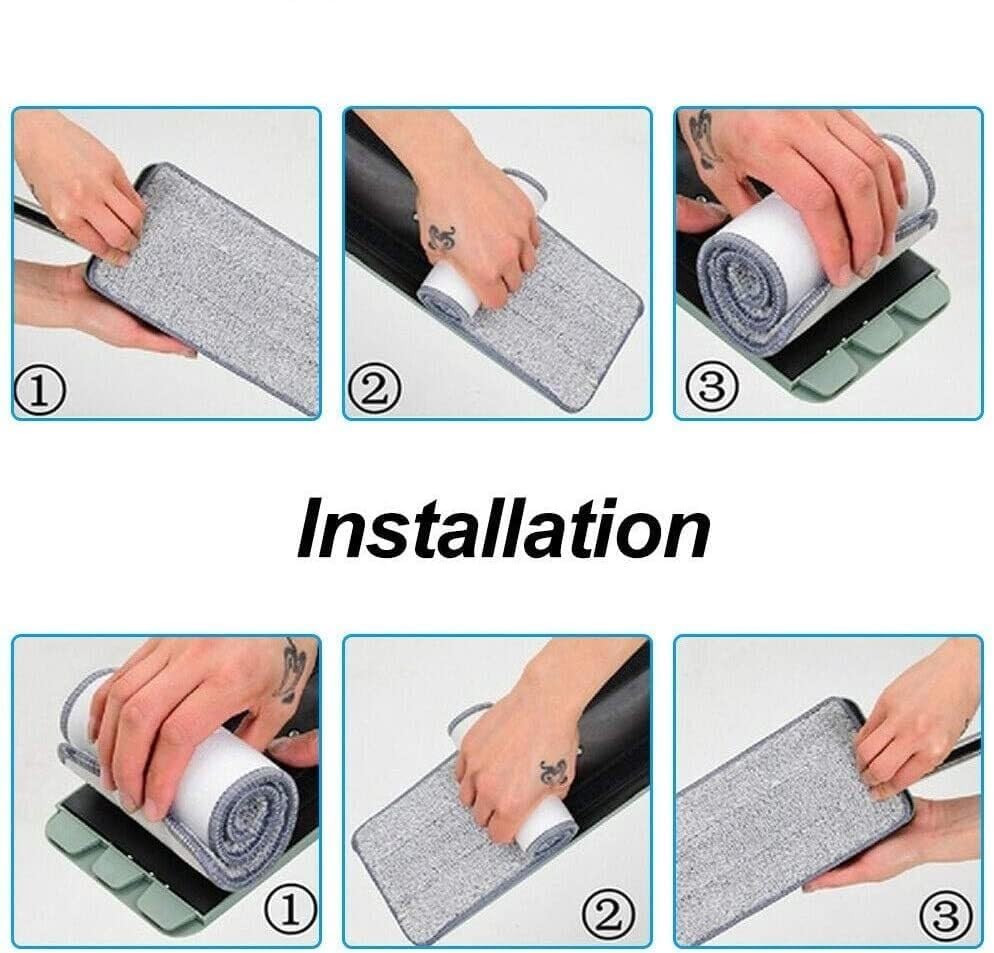 ①

②

③

Installation

①

②

③