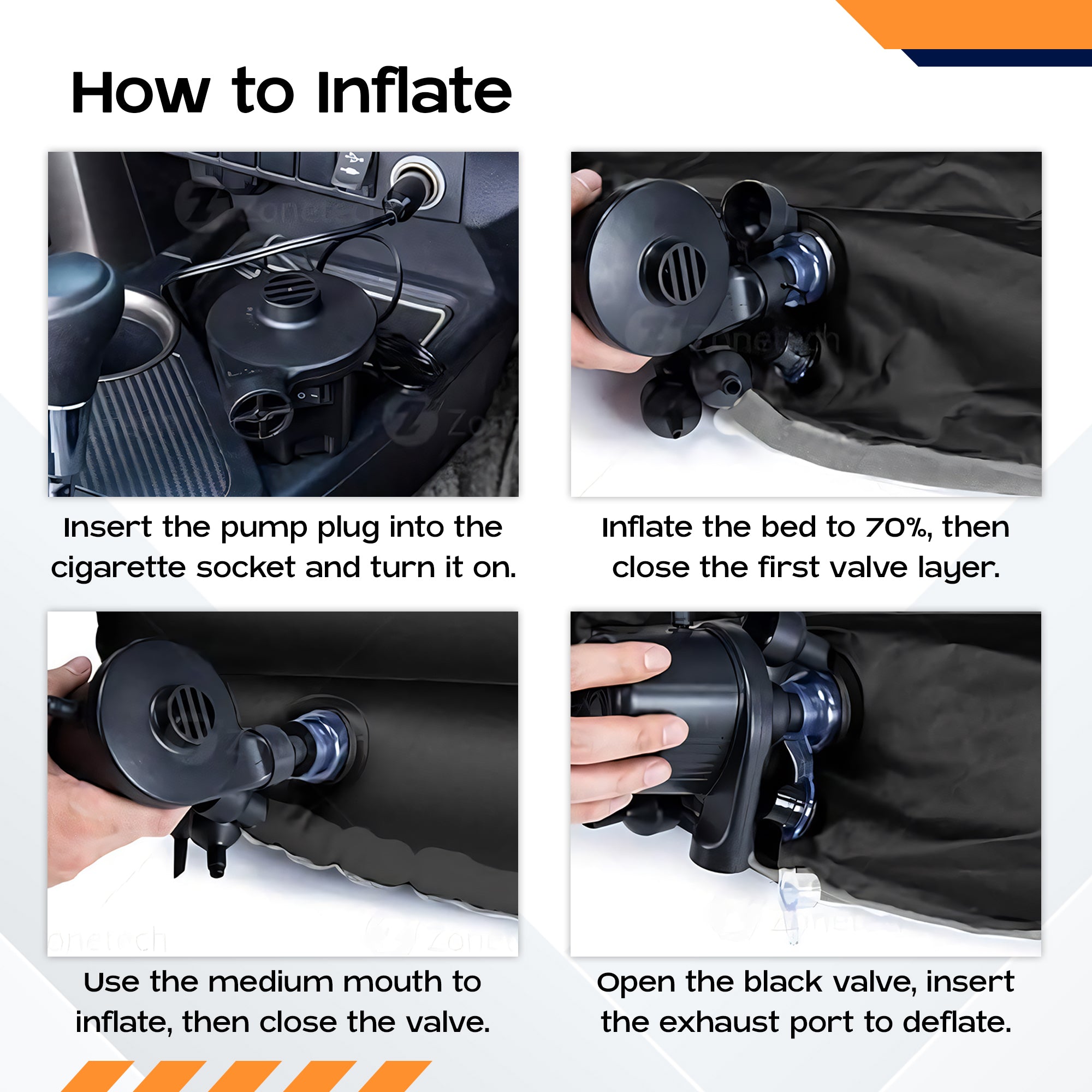 How to Inflate

Insert the pump plug into the cigarette socket and turn it on.

Inflate the bed to 70%, then close the first valve layer.

Use the medium mouth to inflate, then close the valve.

Open the black valve, insert the exhaust port to deflate.