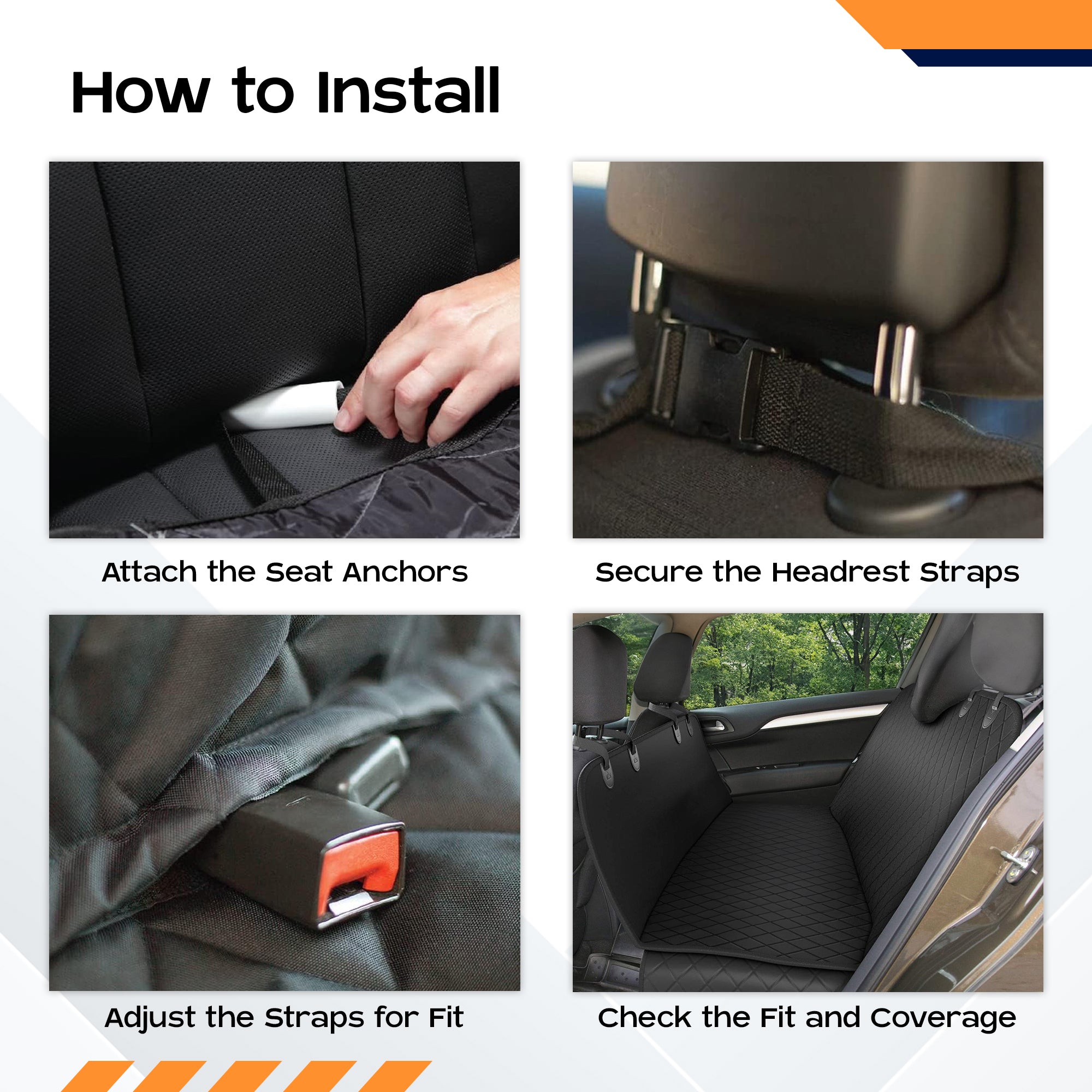 How to Install

Attach the Seat Anchors

Secure the Headrest Straps

Adjust the Straps for Fit

Check the Fit and Coverage