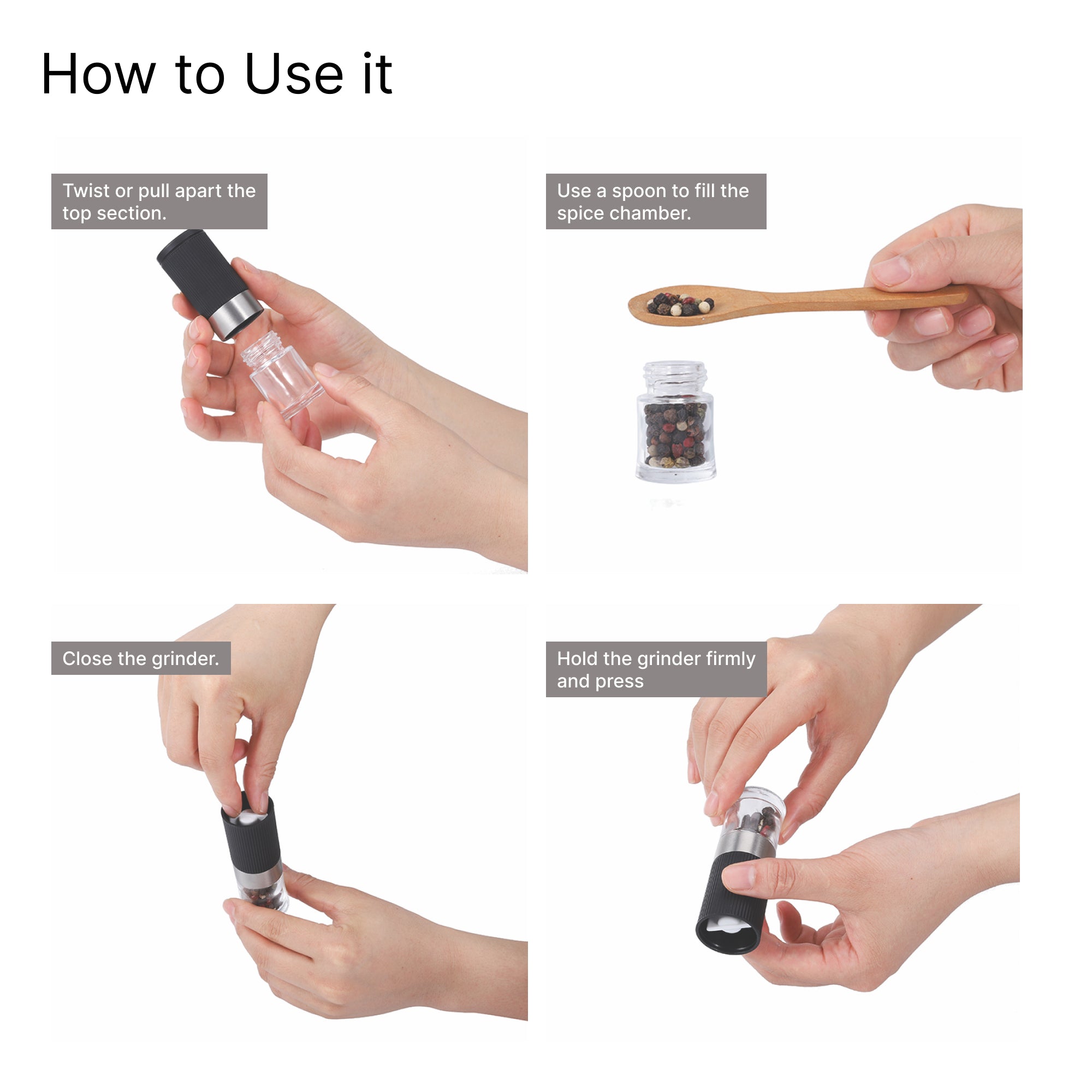 How to Use it

Twist or pull apart the top section.

Use a spoon to fill the spice chamber.

Close the grinder.

Hold the grinder firmly and press