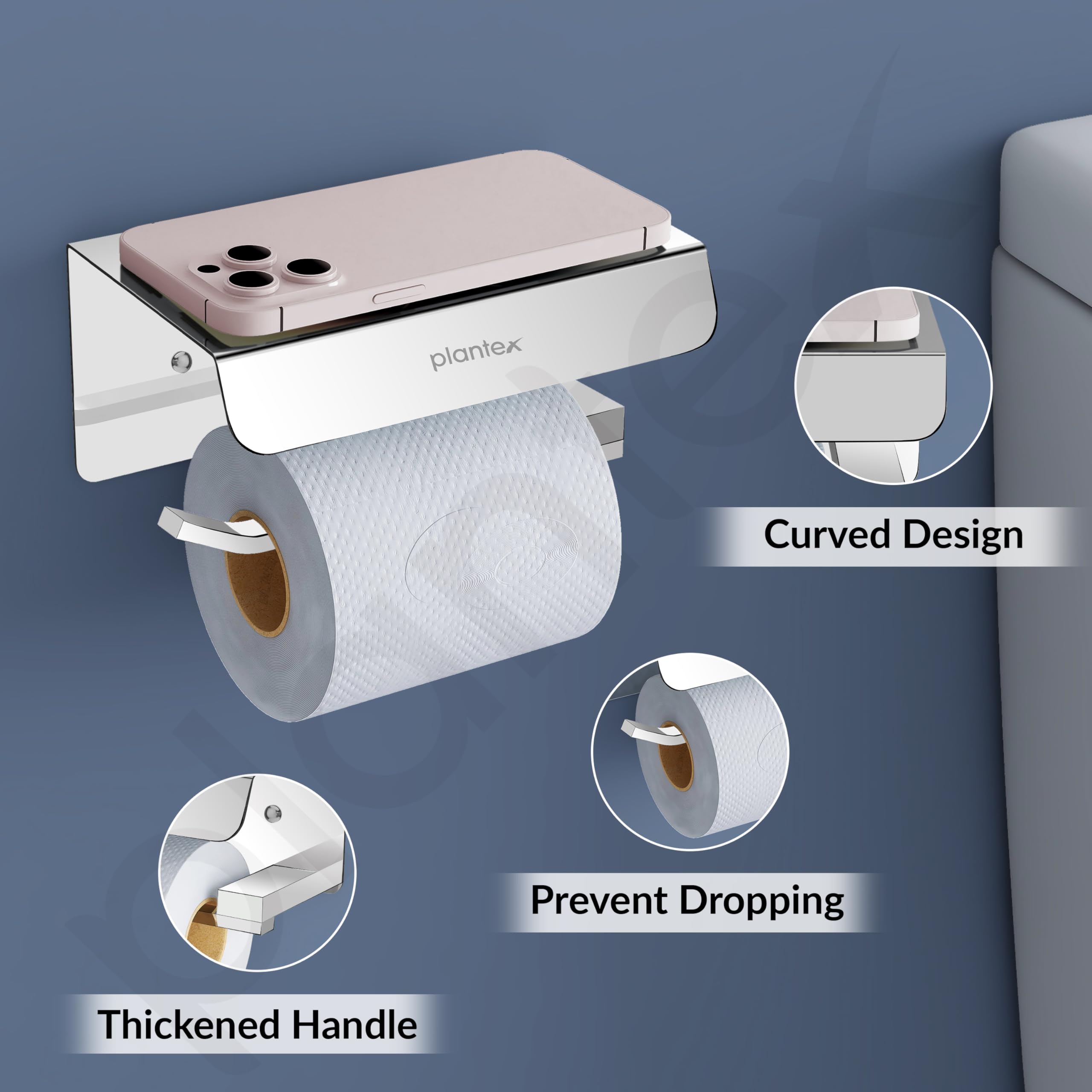 plantex

Curved Design

Prevent Dropping

Thickened Handle