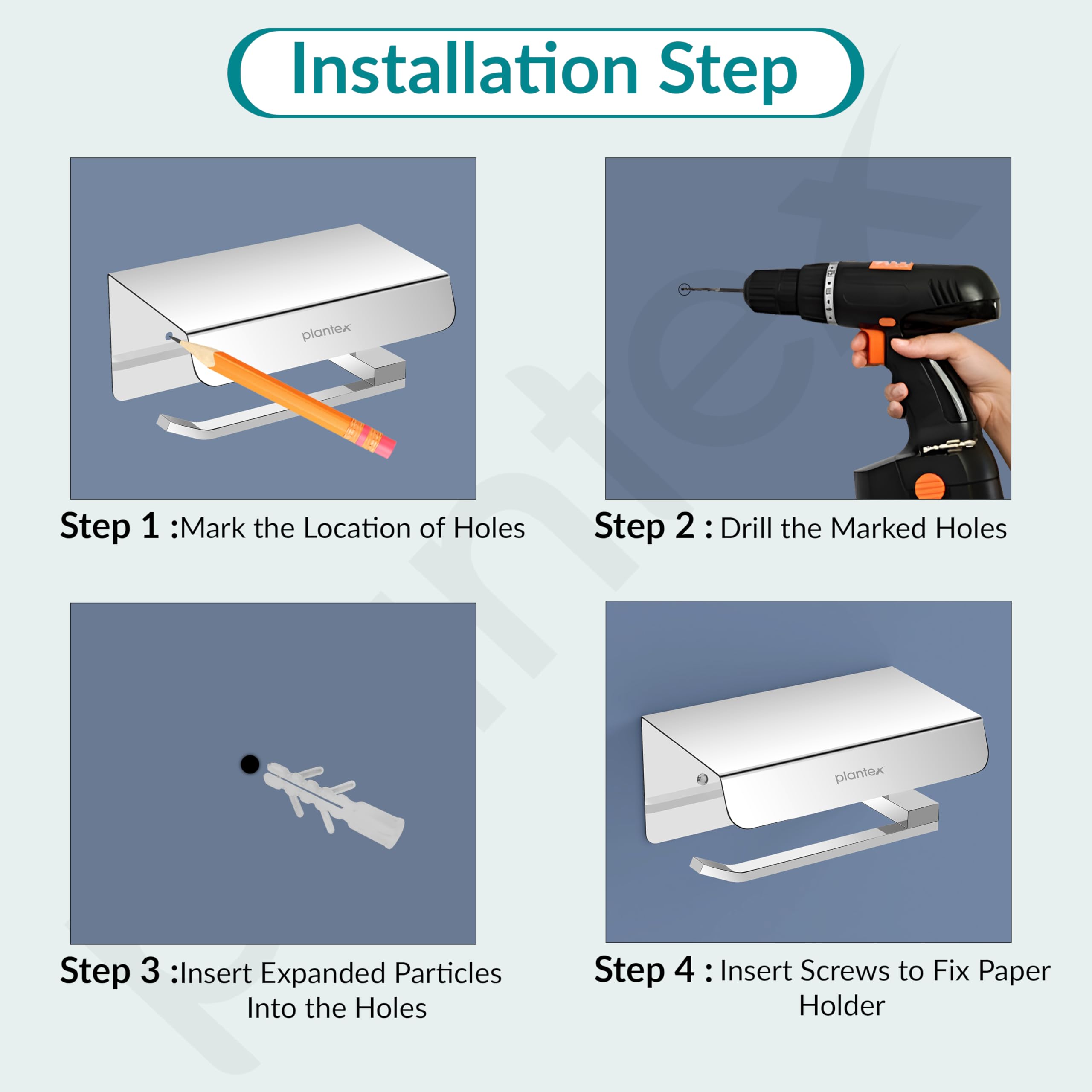 Installation Step

plantex

Step 1 :Mark the Location of Holes

Step 2 : Drill the Marked Holes

Step 3 :Insert Expanded Particles Into the Holes

plantex

Step 4 : Insert Screws to Fix Paper Holder