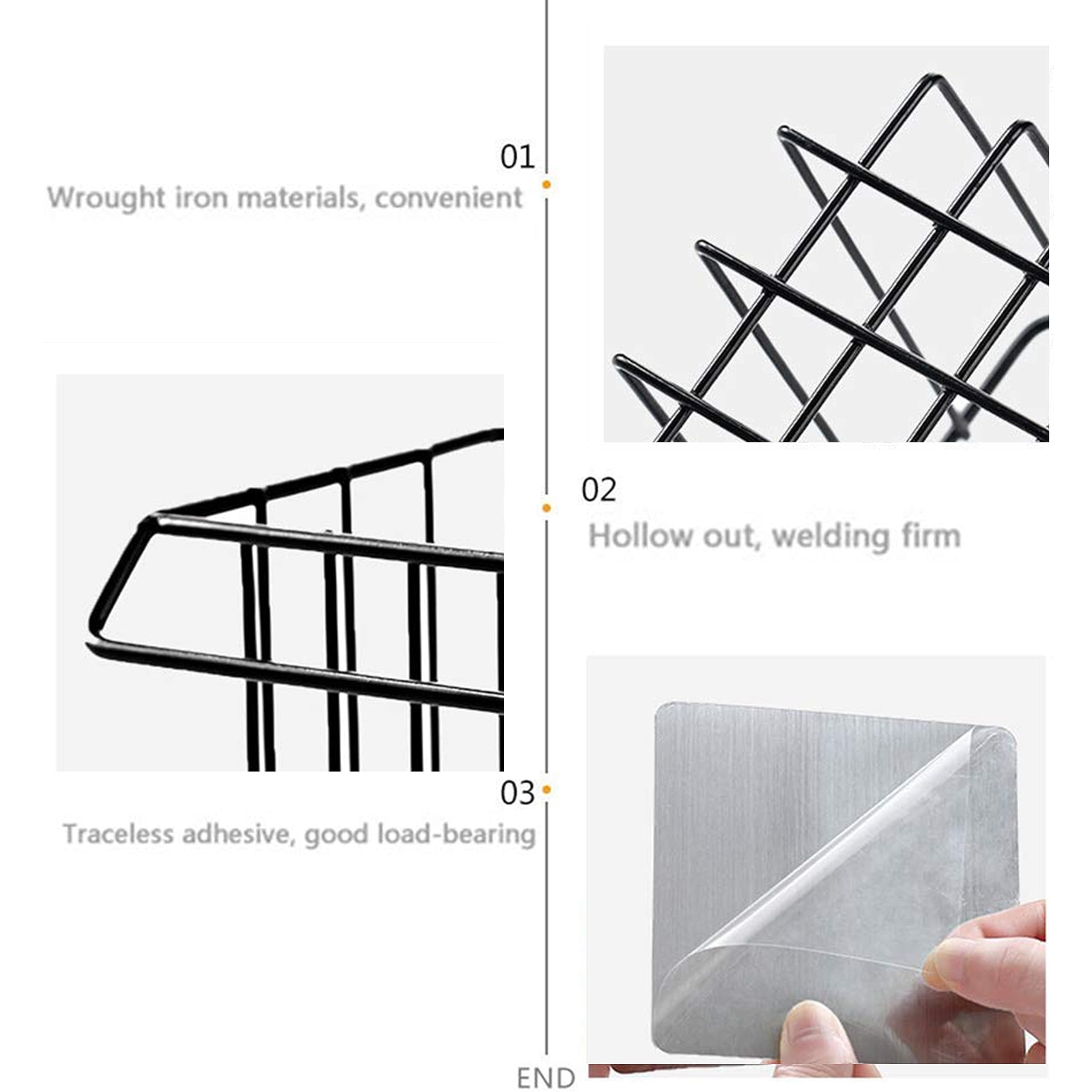 01

Wrought iron materials, convenient

02

Hollow out, welding firm

03

Traceless adhesive, good load-bearing

END