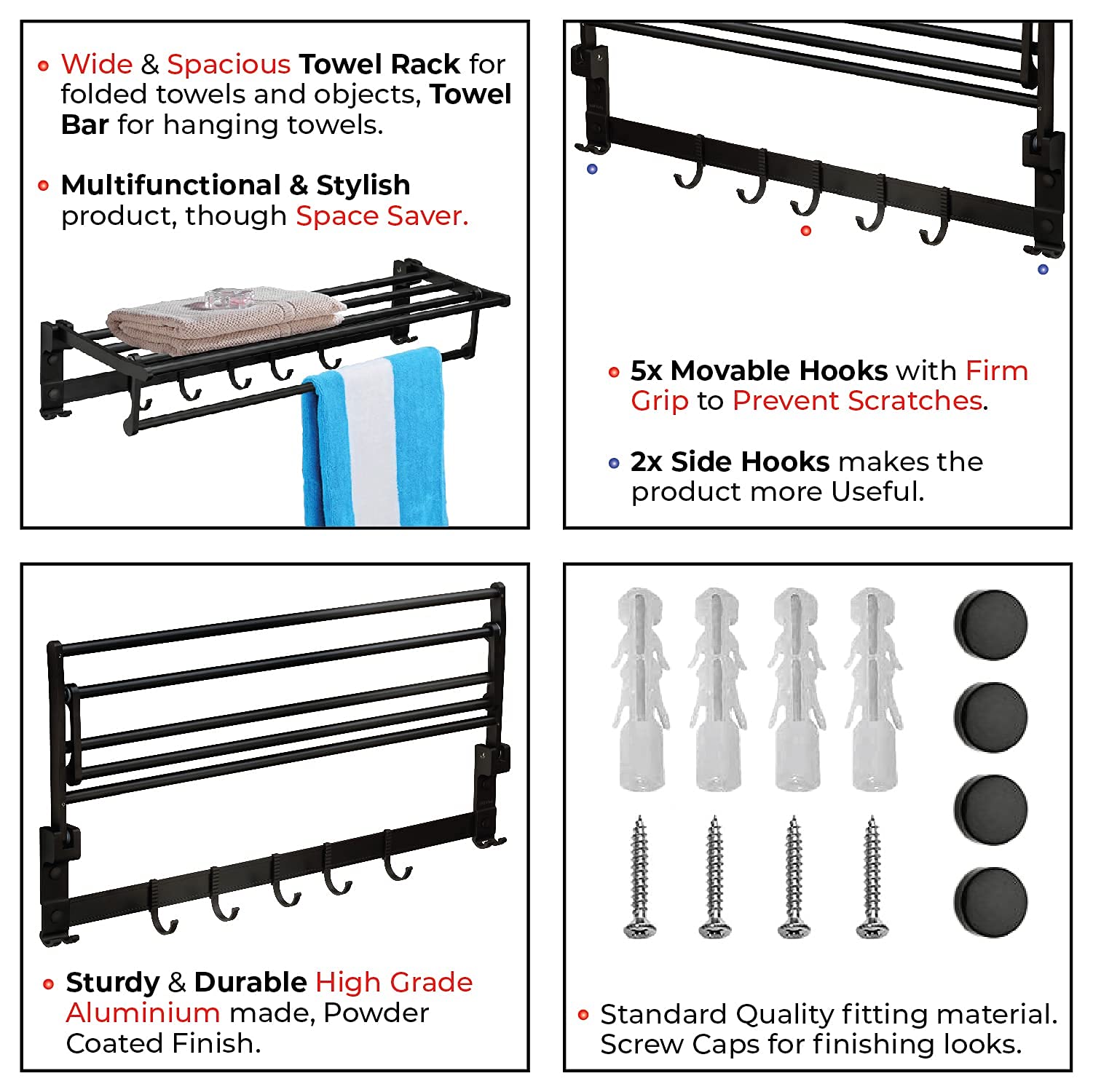 • Wide & Spacious Towel Rack for folded towels and objects, Towel Bar for hanging towels.

• Multifunctional & Stylish product, though Space Saver.

• 5x Movable Hooks with Firm Grip to Prevent Scratches.

• 2x Side Hooks makes the product more Useful.

• Sturdy & Durable High Grade Aluminium made, Powder Coated Finish.

• Standard Quality fitting material. Screw Caps for finishing looks.