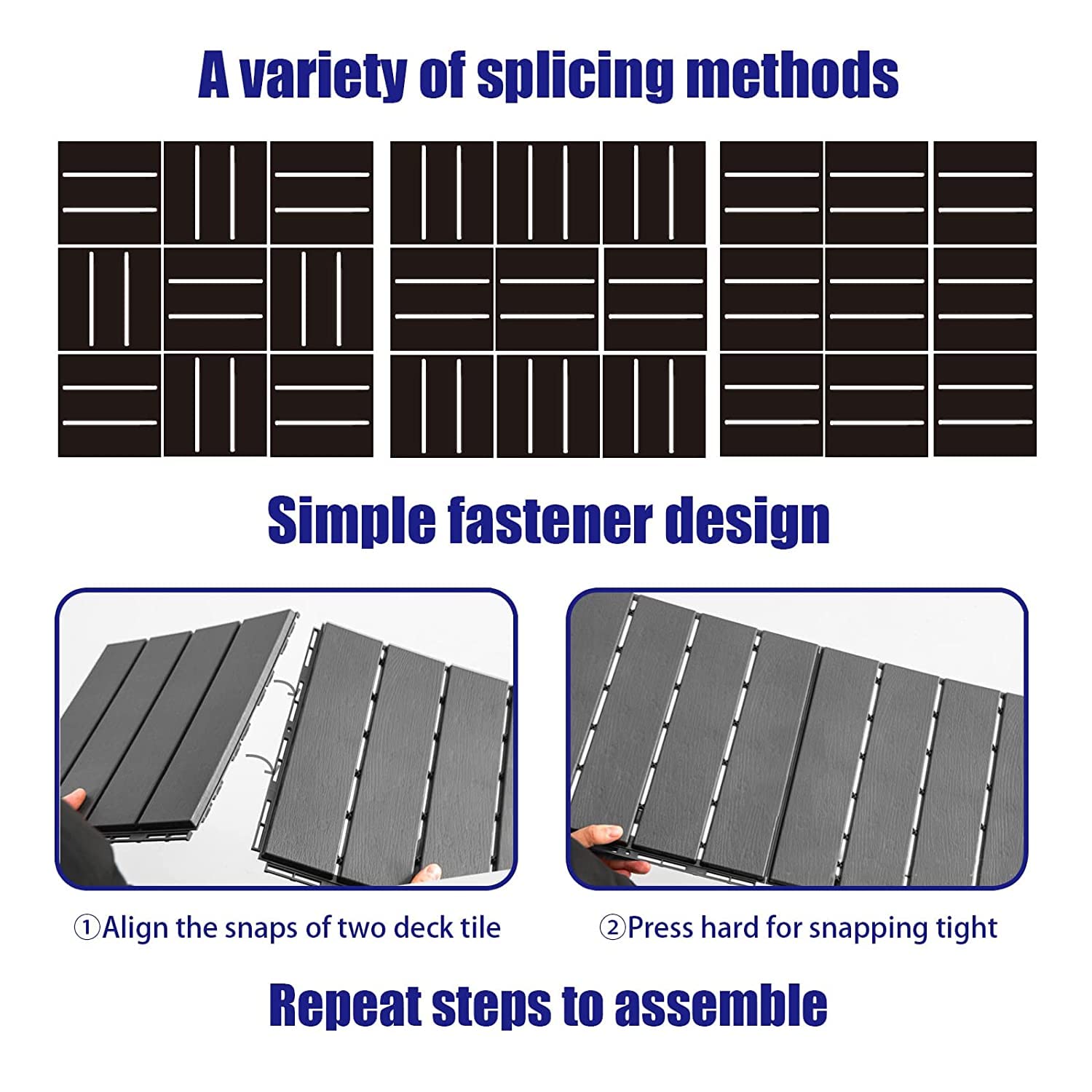 A variety of splicing methods

Simple fastener design

①Align the snaps of two deck tile

②Press hard for snapping tight

Repeat steps to assemble