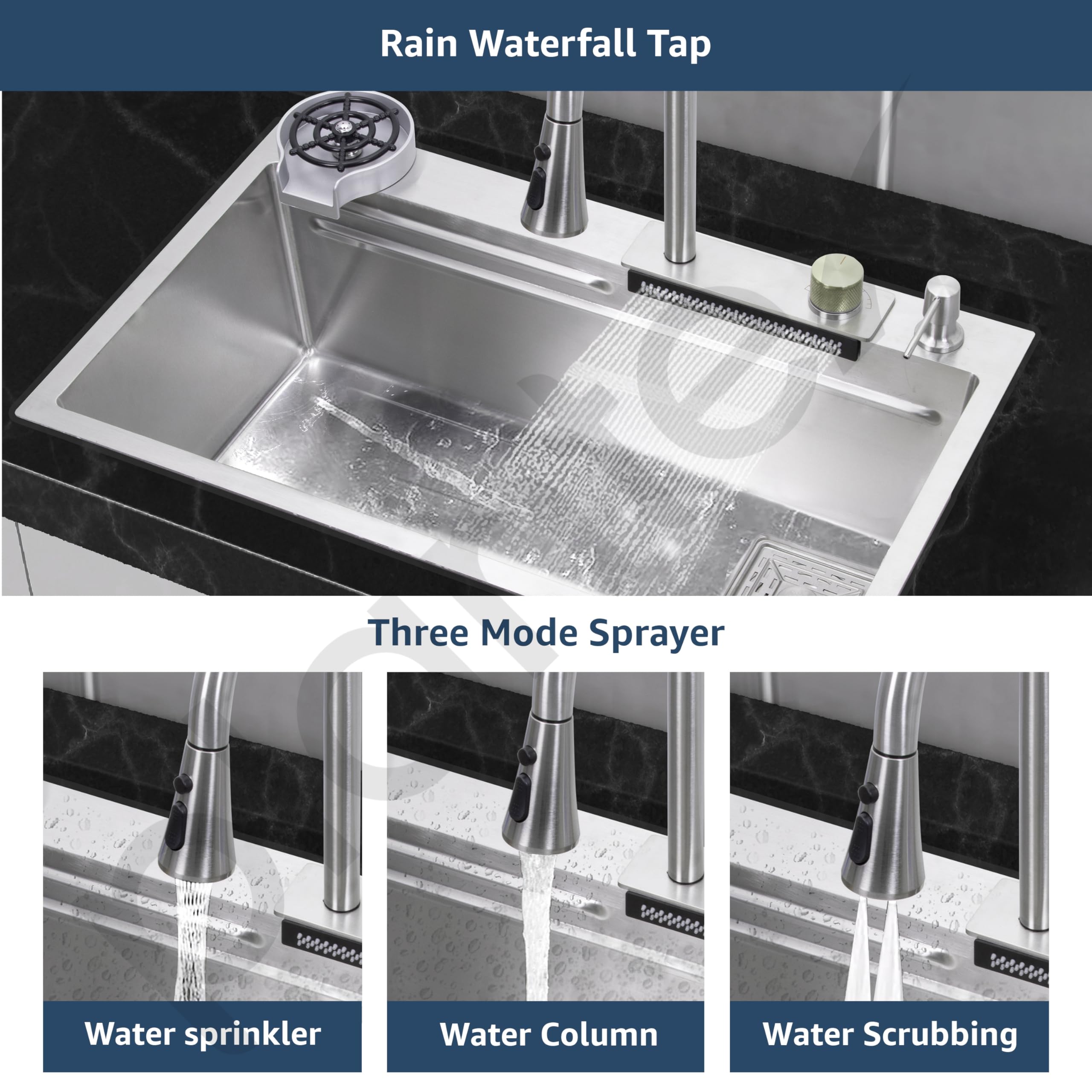 Rain Waterfall Tap

Three Mode Sprayer

Water sprinkler

Water Column

Water Scrubbing