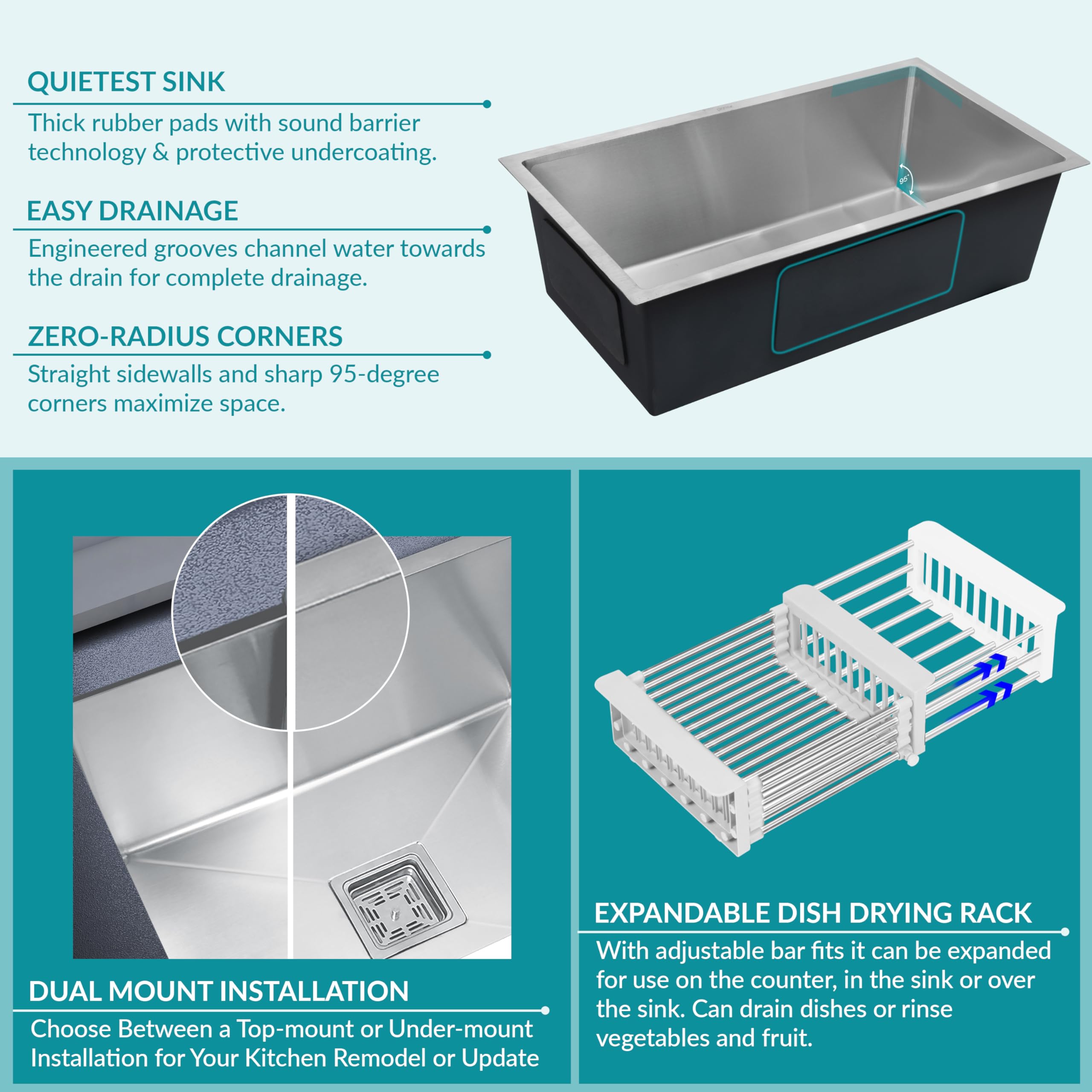 QUIETEST SINK

Thick rubber pads with sound barrier technology & protective undercoating.

EASY DRAINAGE

Engineered grooves channel water towards the drain for complete drainage.

ZERO-RADIUS CORNERS

Straight sidewalls and sharp 95-degree corners maximize space.

95°

DUAL MOUNT INSTALLATION

Choose Between a Top-mount or Under-mount Installation for Your Kitchen Remodel or Update

EXPANDABLE DISH DRYING RACK

With adjustable bar fits it can be expanded for use on the counter, in the sink or over the sink. Can drain dishes or rinse vegetables and fruit.