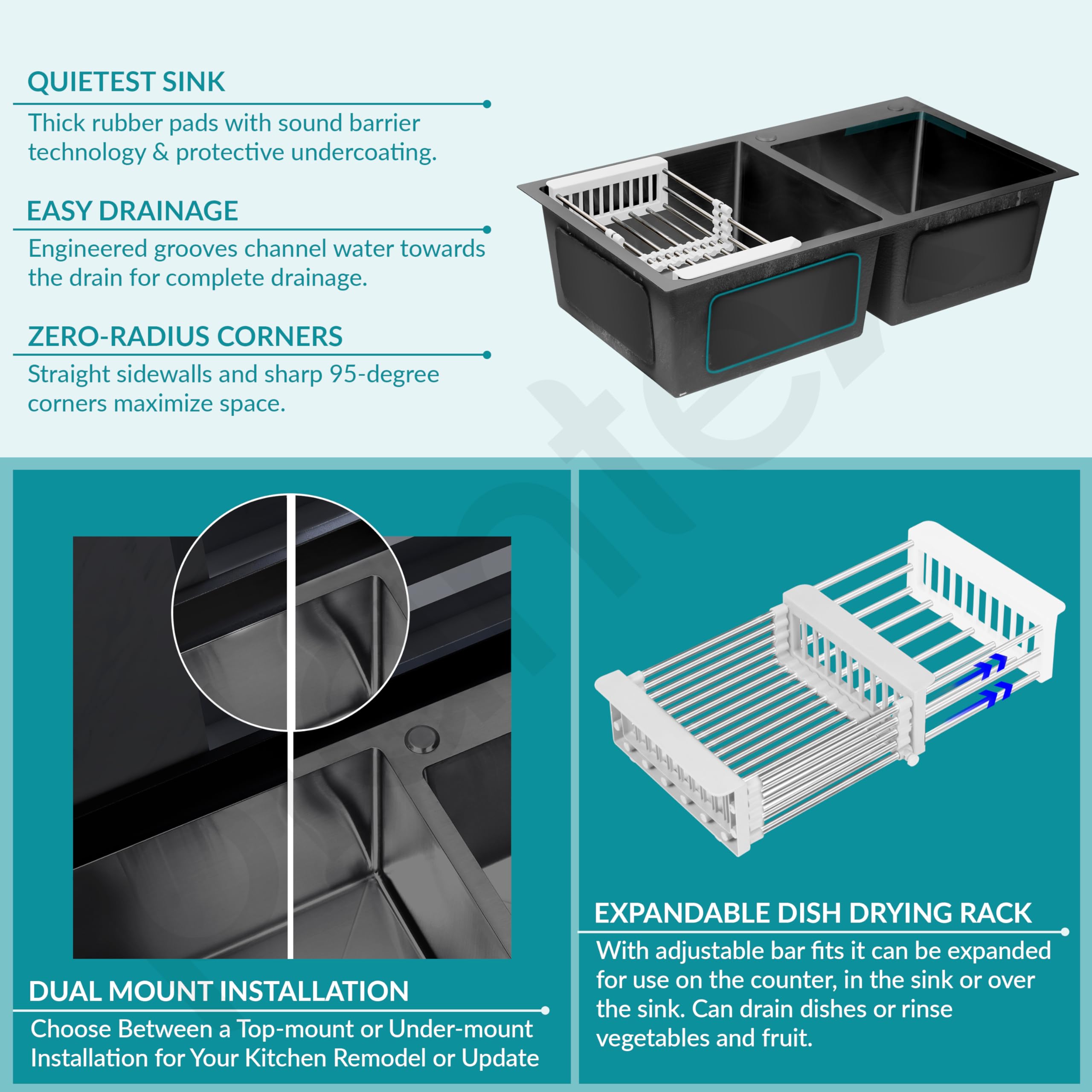 QUIETEST SINK

Thick rubber pads with sound barrier technology & protective undercoating.

EASY DRAINAGE

Engineered grooves channel water towards the drain for complete drainage.

ZERO-RADIUS CORNERS

Straight sidewalls and sharp 95-degree corners maximize space.

DUAL MOUNT INSTALLATION

Choose Between a Top-mount or Under-mount Installation for Your Kitchen Remodel or Update

EXPANDABLE DISH DRYING RACK

With adjustable bar fits it can be expanded for use on the counter, in the sink or over the sink. Can drain dishes or rinse vegetables and fruit.