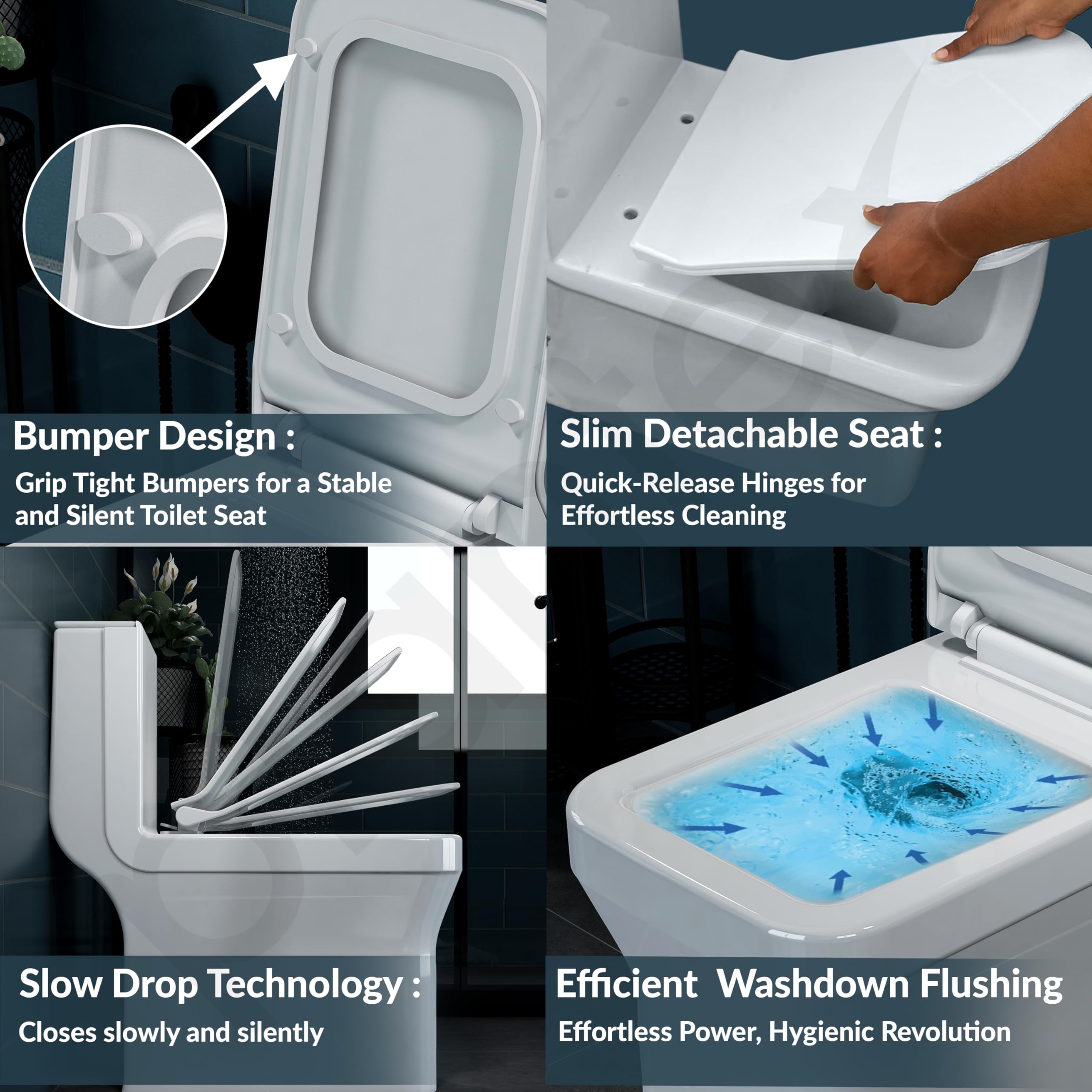 Bumper Design :
Grip Tight Bumpers for a Stable and Silent Toilet Seat

Slim Detachable Seat :
Quick-Release Hinges for Effortless Cleaning

Slow Drop Technology :
Closes slowly and silently

Efficient Washdown Flushing
Effortless Power, Hygienic Revolution