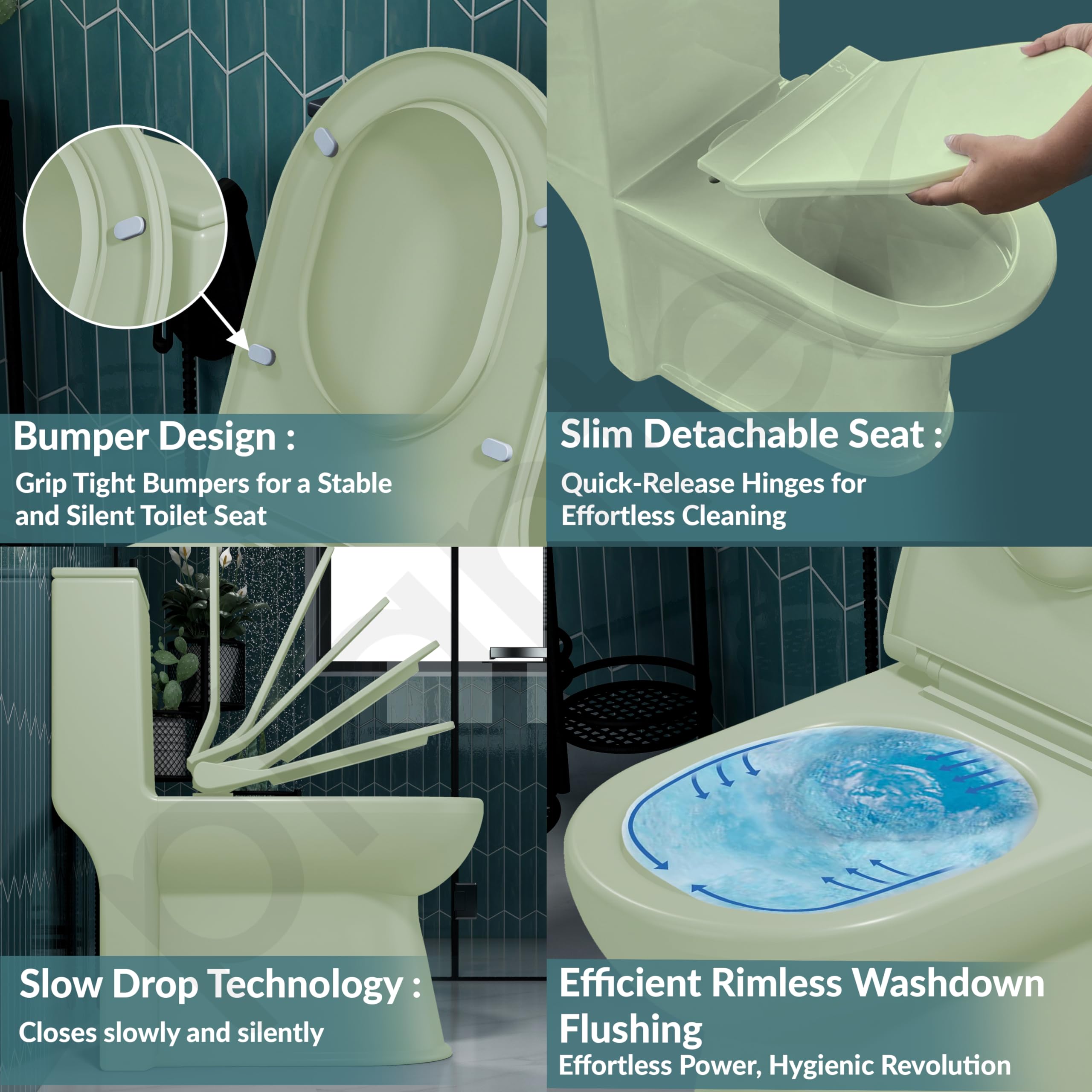 Bumper Design :

Grip Tight Bumpers for a Stable and Silent Toilet Seat

Slim Detachable Seat :

Quick-Release Hinges for Effortless Cleaning

Slow Drop Technology :

Closes slowly and silently

Efficient Rimless Washdown Flushing

Effortless Power, Hygienic Revolution