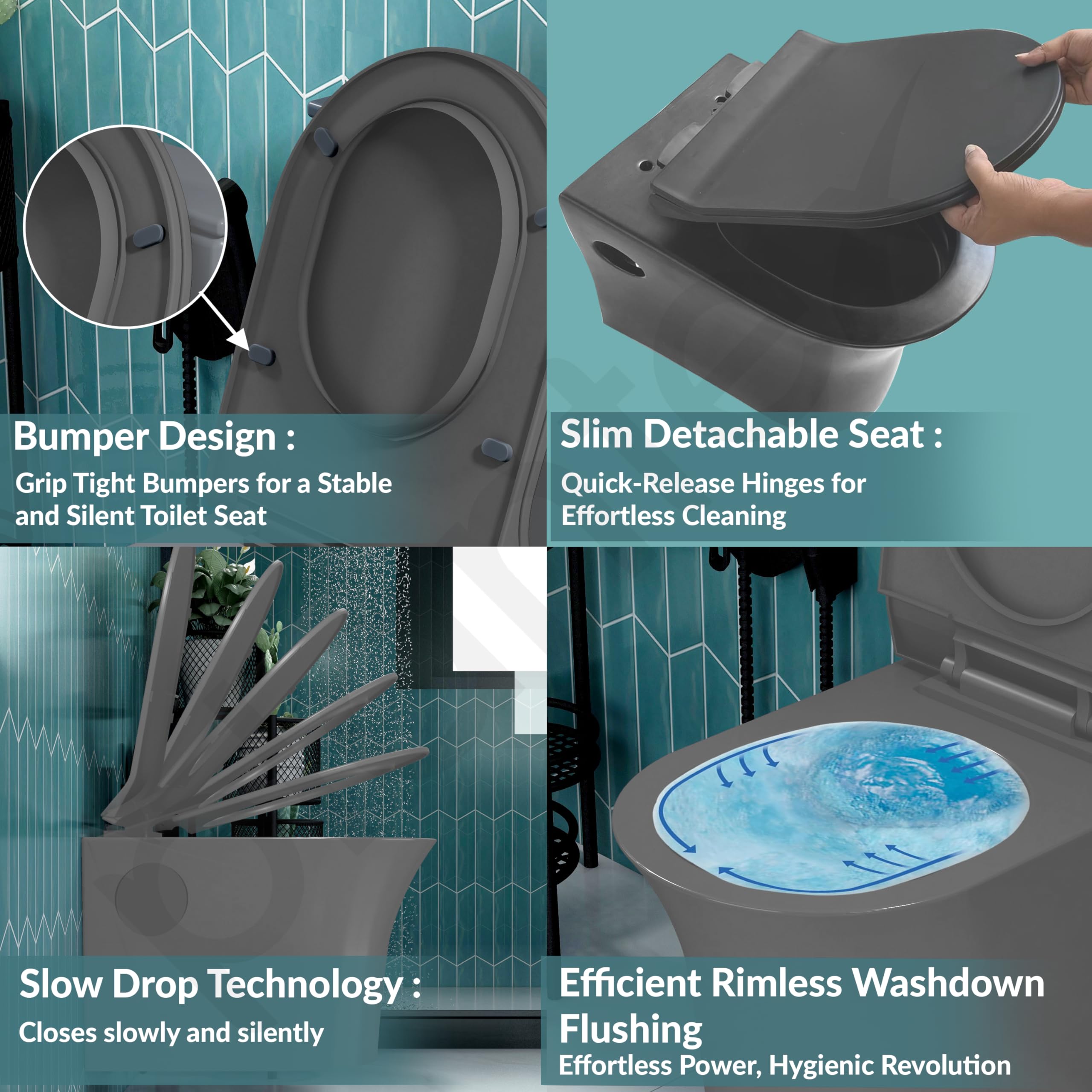 Bumper Design :

Grip Tight Bumpers for a Stable and Silent Toilet Seat

Slim Detachable Seat :

Quick-Release Hinges for Effortless Cleaning

Slow Drop Technology :

Closes slowly and silently

Efficient Rimless Washdown Flushing

Effortless Power, Hygienic Revolution