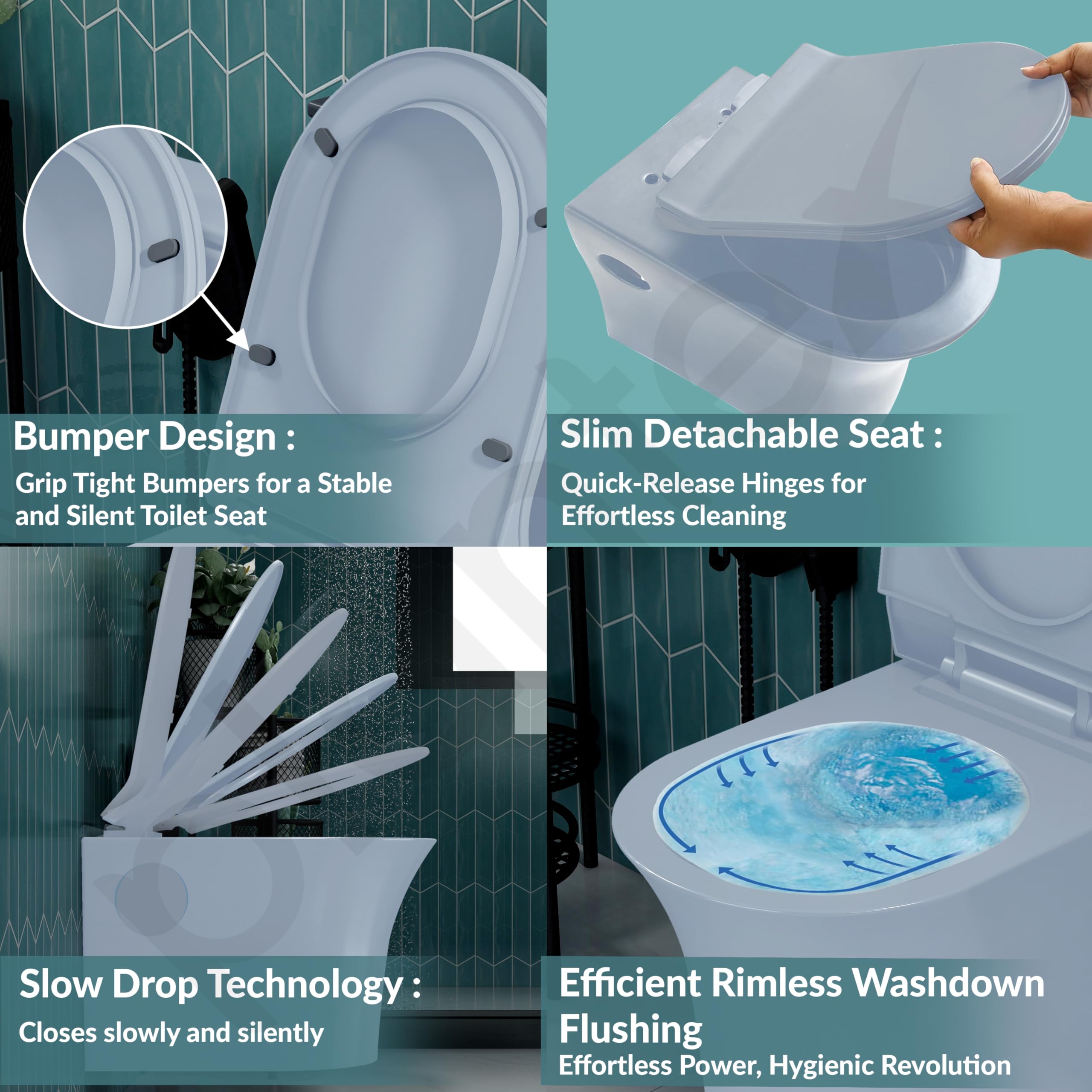 Bumper Design :
Grip Tight Bumpers for a Stable and Silent Toilet Seat

Slim Detachable Seat :
Quick-Release Hinges for Effortless Cleaning

Slow Drop Technology :
Closes slowly and silently

Efficient Rimless Washdown Flushing
Effortless Power, Hygienic Revolution