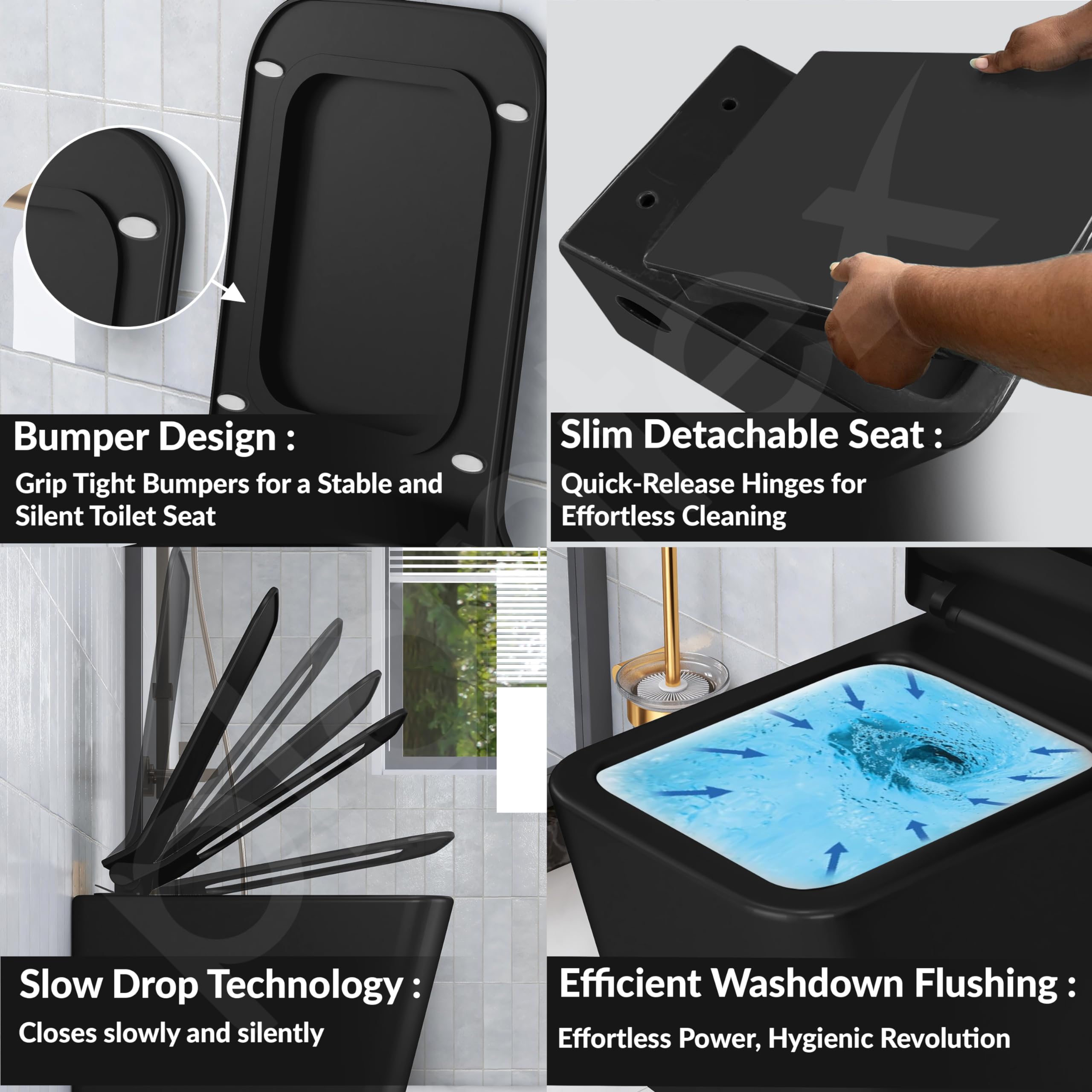 Bumper Design :
Grip Tight Bumpers for a Stable and Silent Toilet Seat

Slim Detachable Seat :
Quick-Release Hinges for Effortless Cleaning

Slow Drop Technology :
Closes slowly and silently

Efficient Washdown Flushing :
Effortless Power, Hygienic Revolution