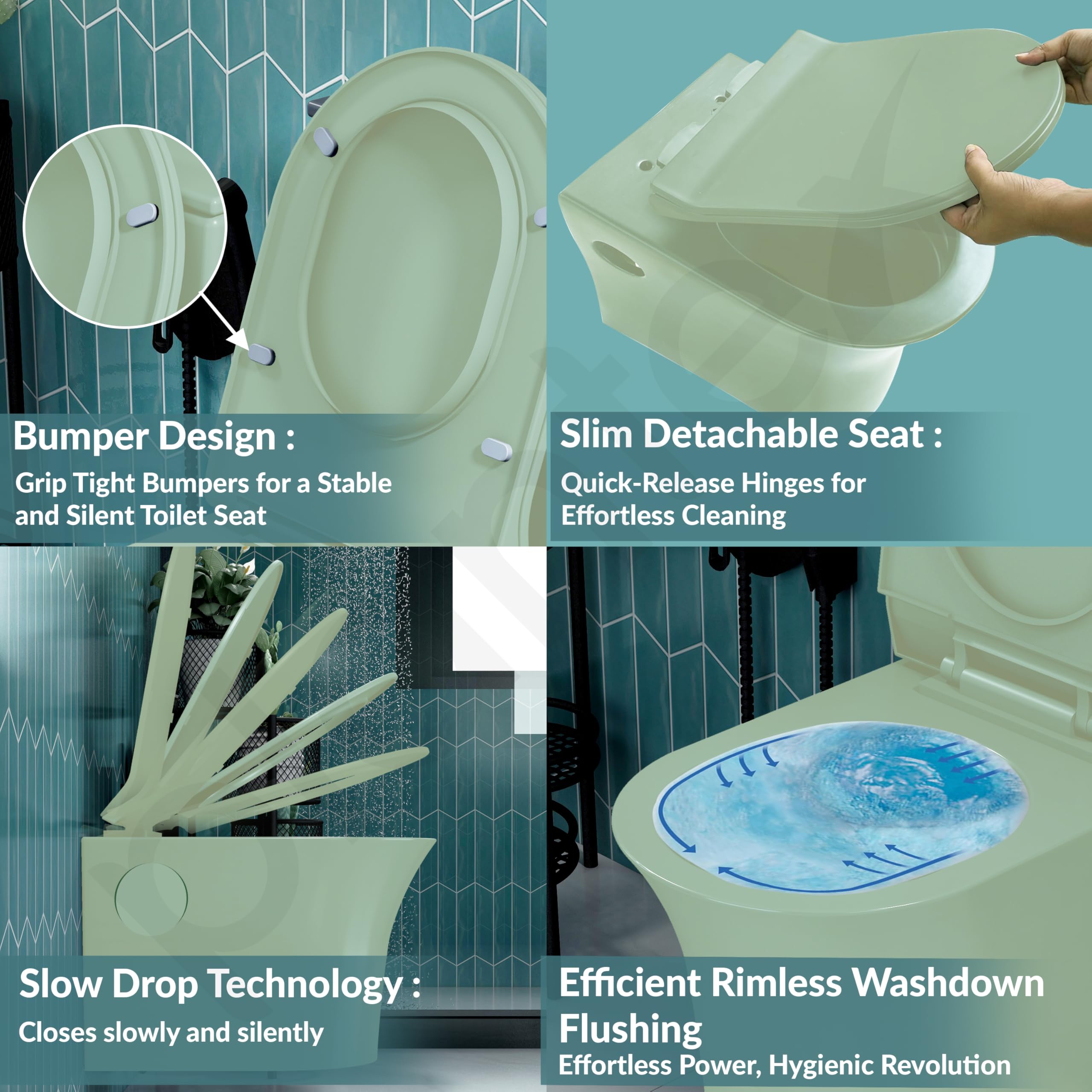 Bumper Design :
Grip Tight Bumpers for a Stable and Silent Toilet Seat

Slim Detachable Seat :
Quick-Release Hinges for Effortless Cleaning

Slow Drop Technology :
Closes slowly and silently

Efficient Rimless Washdown Flushing
Effortless Power, Hygienic Revolution