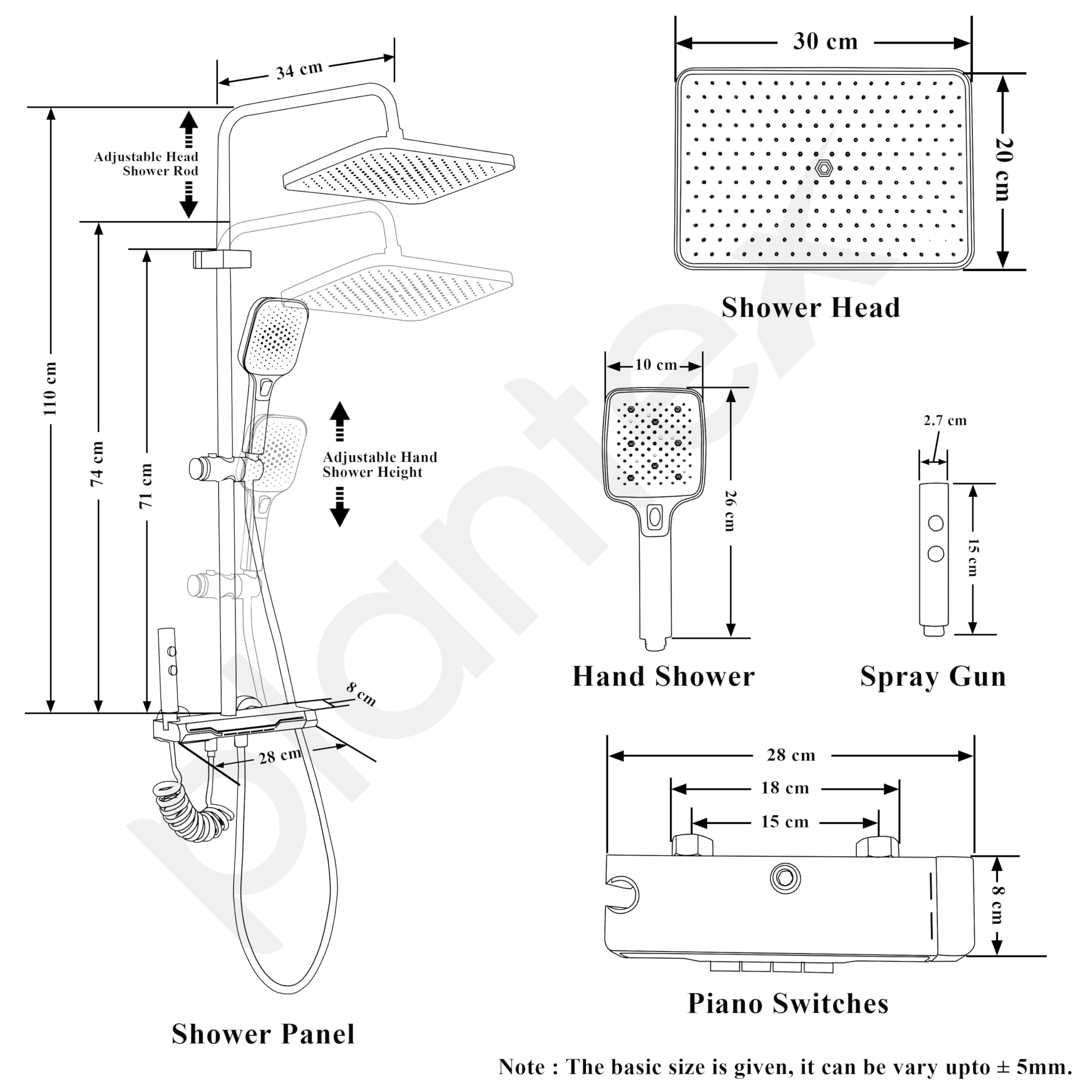 34 cm

Adjustable Head Shower Rod

110 cm

74 cm

71 cm

Adjustable Hand Shower Height

8 cm

28 cm

Shower Panel

30 cm

20 cm

Shower Head

10 cm

26 cm

Hand Shower

2.7 cm

15 cm

Spray Gun

28 cm

18 cm

15 cm

8 cm

Piano Switches

plantex

Note : The basic size is given, it can be vary upto ± 5mm.