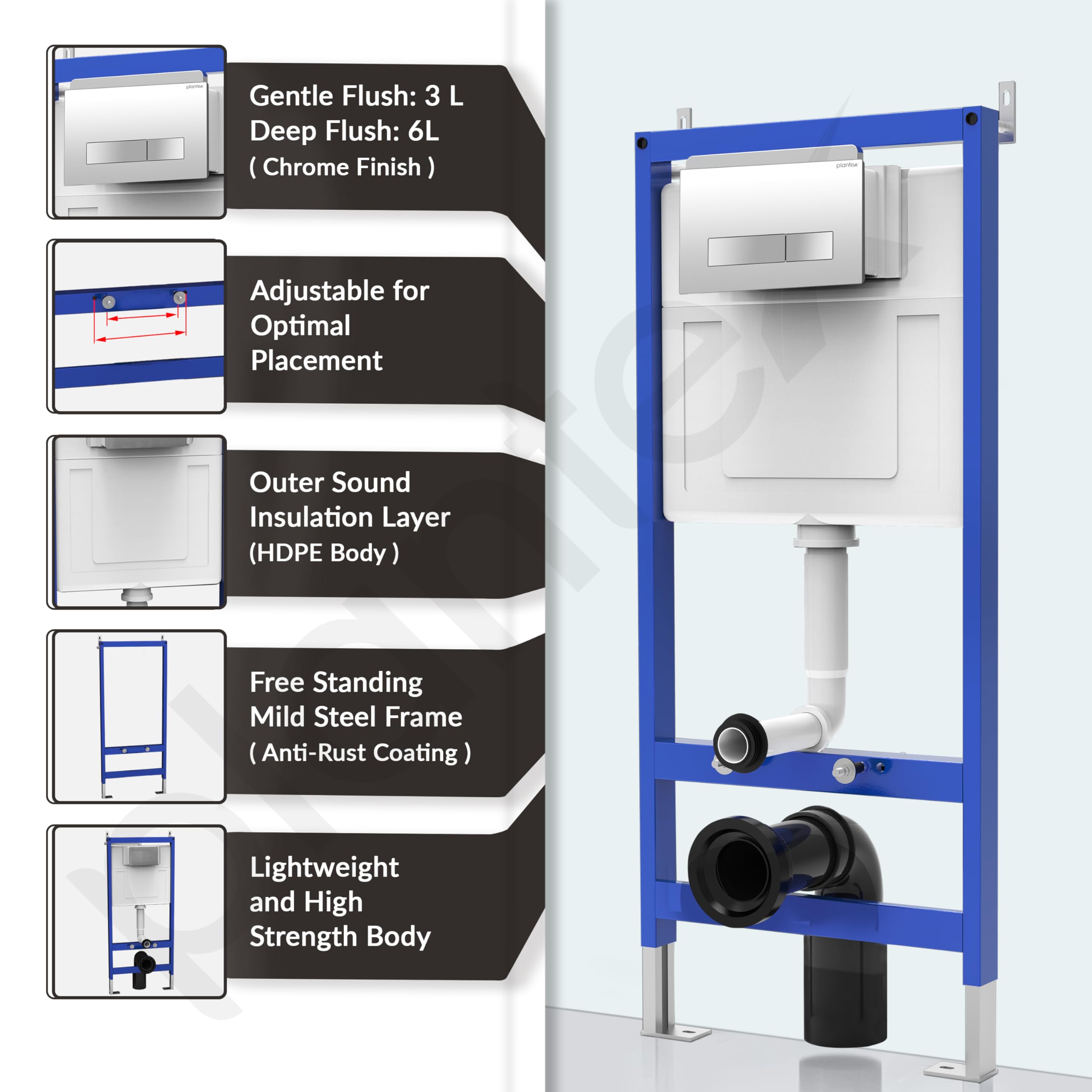 plantex

Gentle Flush: 3 L
Deep Flush: 6L
( Chrome Finish )

Adjustable for Optimal Placement

Outer Sound Insulation Layer
(HDPE Body )

Free Standing Mild Steel Frame
( Anti-Rust Coating )

Lightweight and High Strength Body

plantex