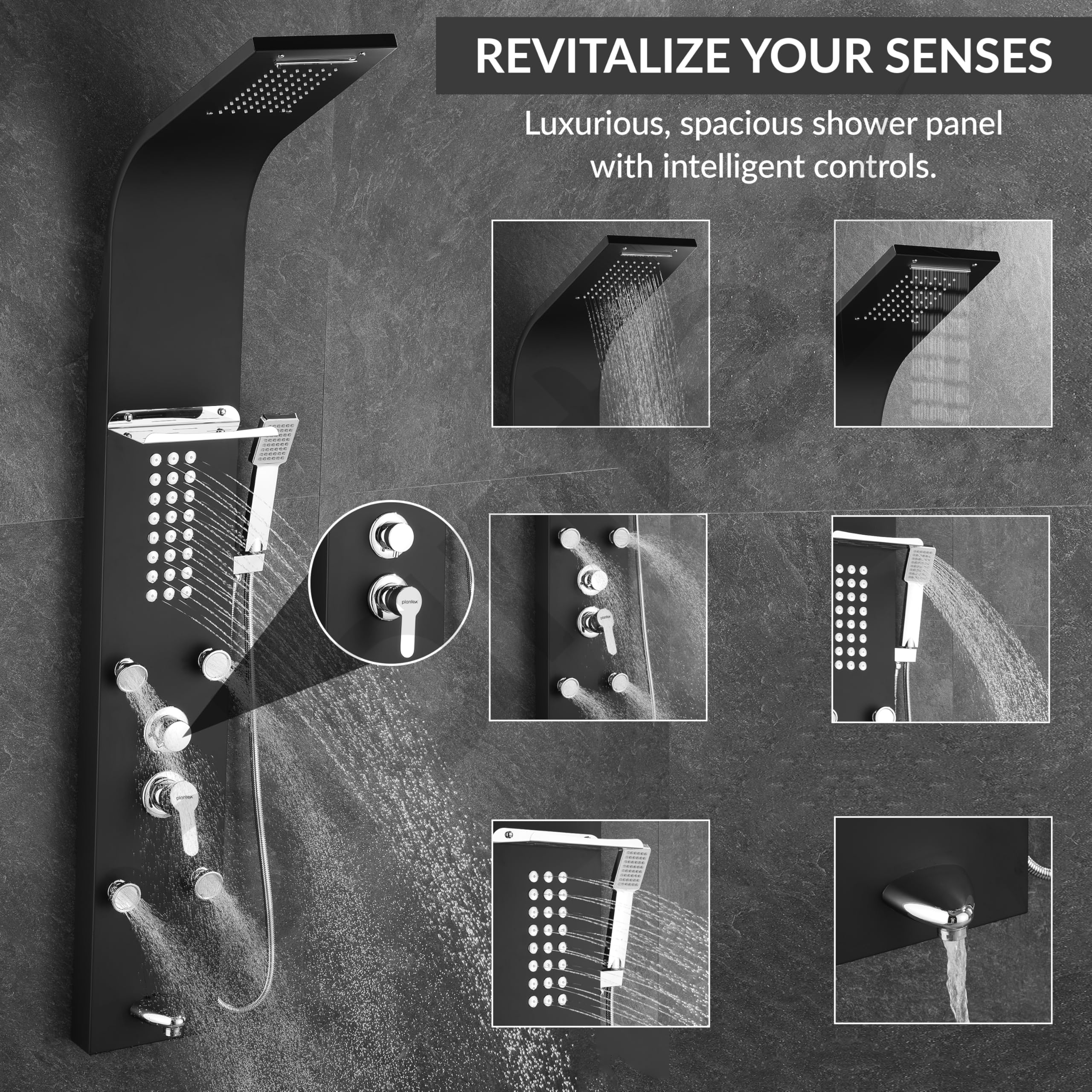 REVITALIZE YOUR SENSES

Luxurious, spacious shower panel with intelligent controls.

plantex

plantex

plantex