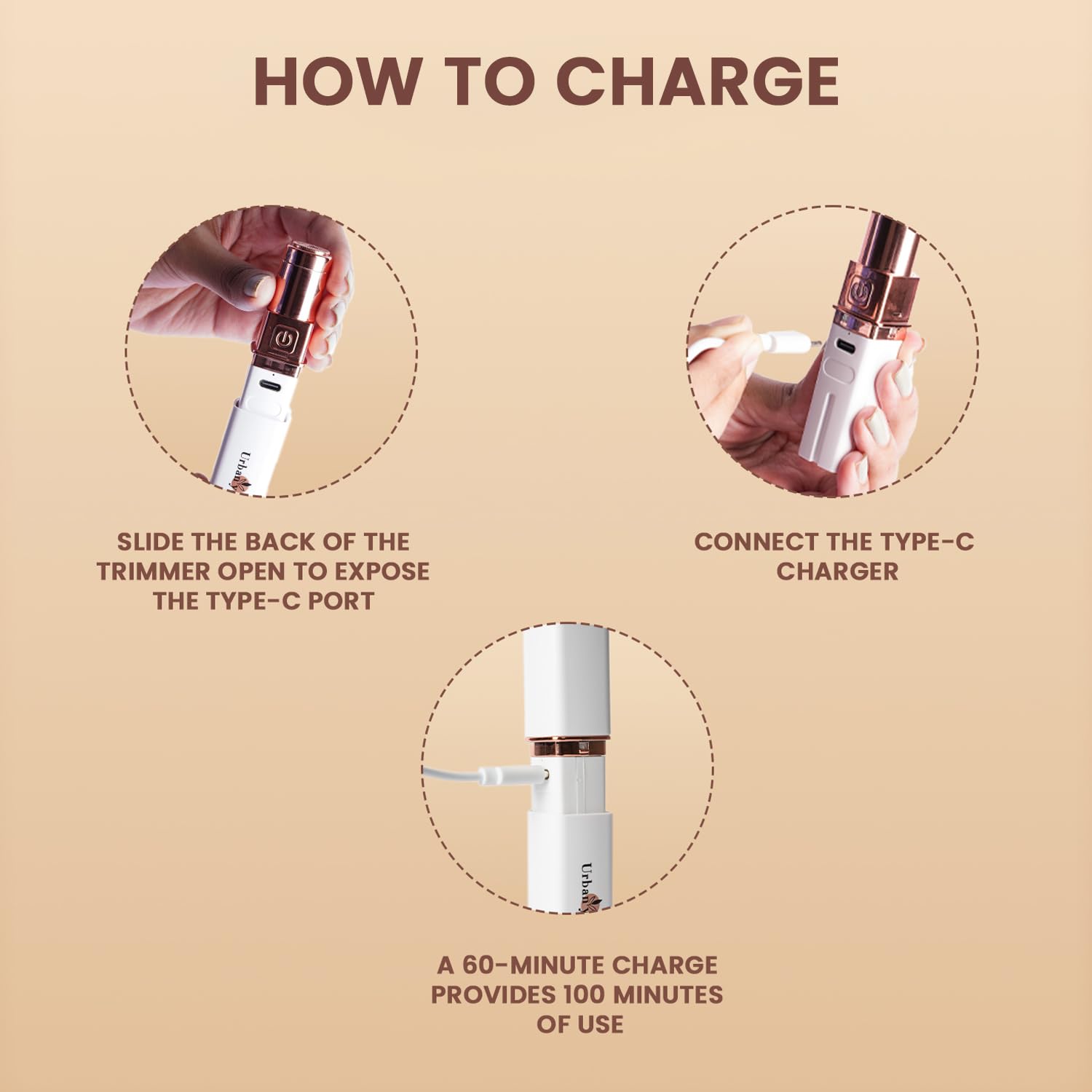 HOW TO CHARGE

Urban

SLIDE THE BACK OF THE TRIMMER OPEN TO EXPOSE THE TYPE-C PORT

CONNECT THE TYPE-C CHARGER

Urban

A 60-MINUTE CHARGE PROVIDES 100 MINUTES OF USE