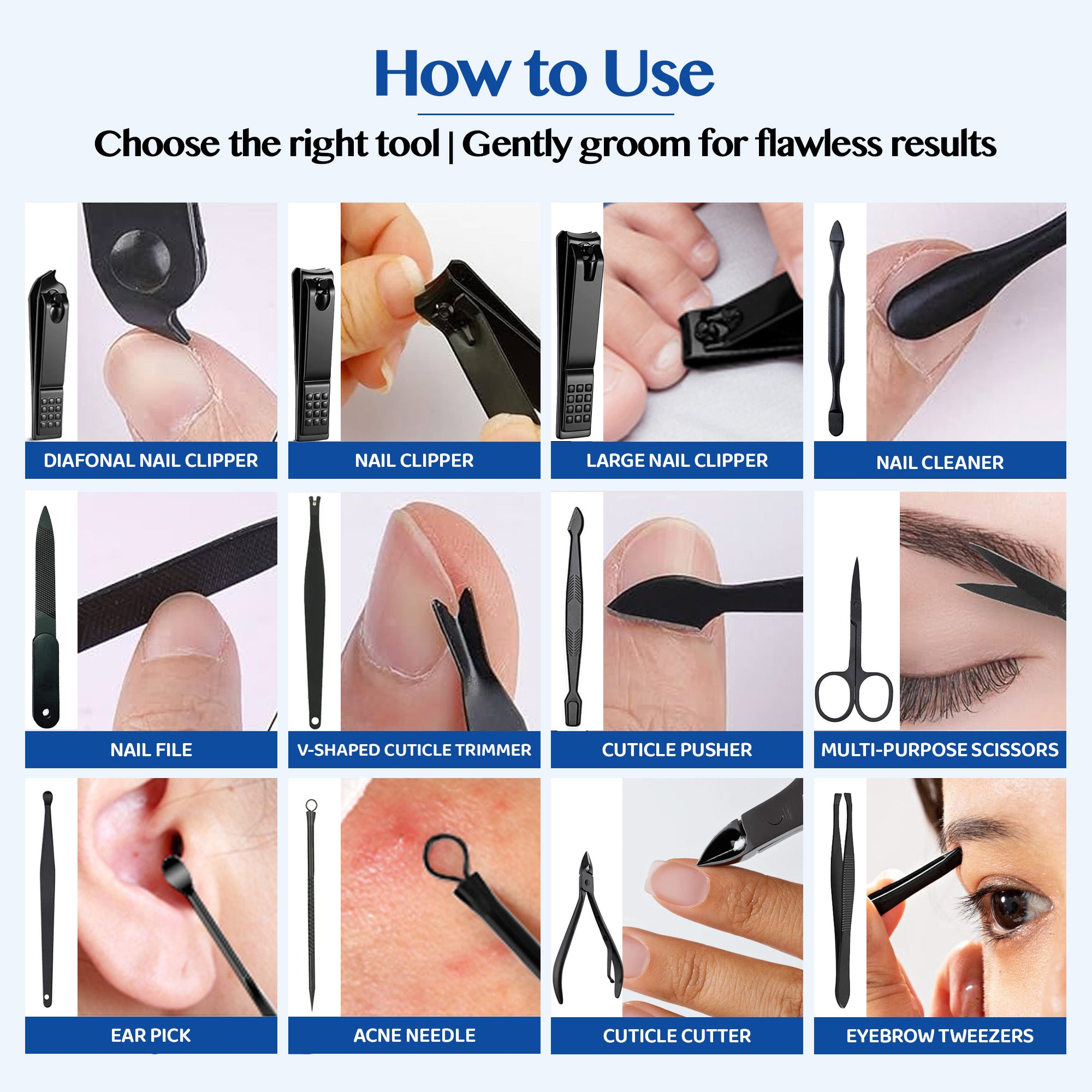 How to Use

Choose the right tool | Gently groom for flawless results

DIAFONAL NAIL CLIPPER

NAIL CLIPPER

LARGE NAIL CLIPPER

NAIL CLEANER

NAIL FILE

V-SHAPED CUTICLE TRIMMER

CUTICLE PUSHER

MULTI-PURPOSE SCISSORS

EAR PICK

ACNE NEEDLE

CUTICLE CUTTER

EYEBROW TWEEZERS