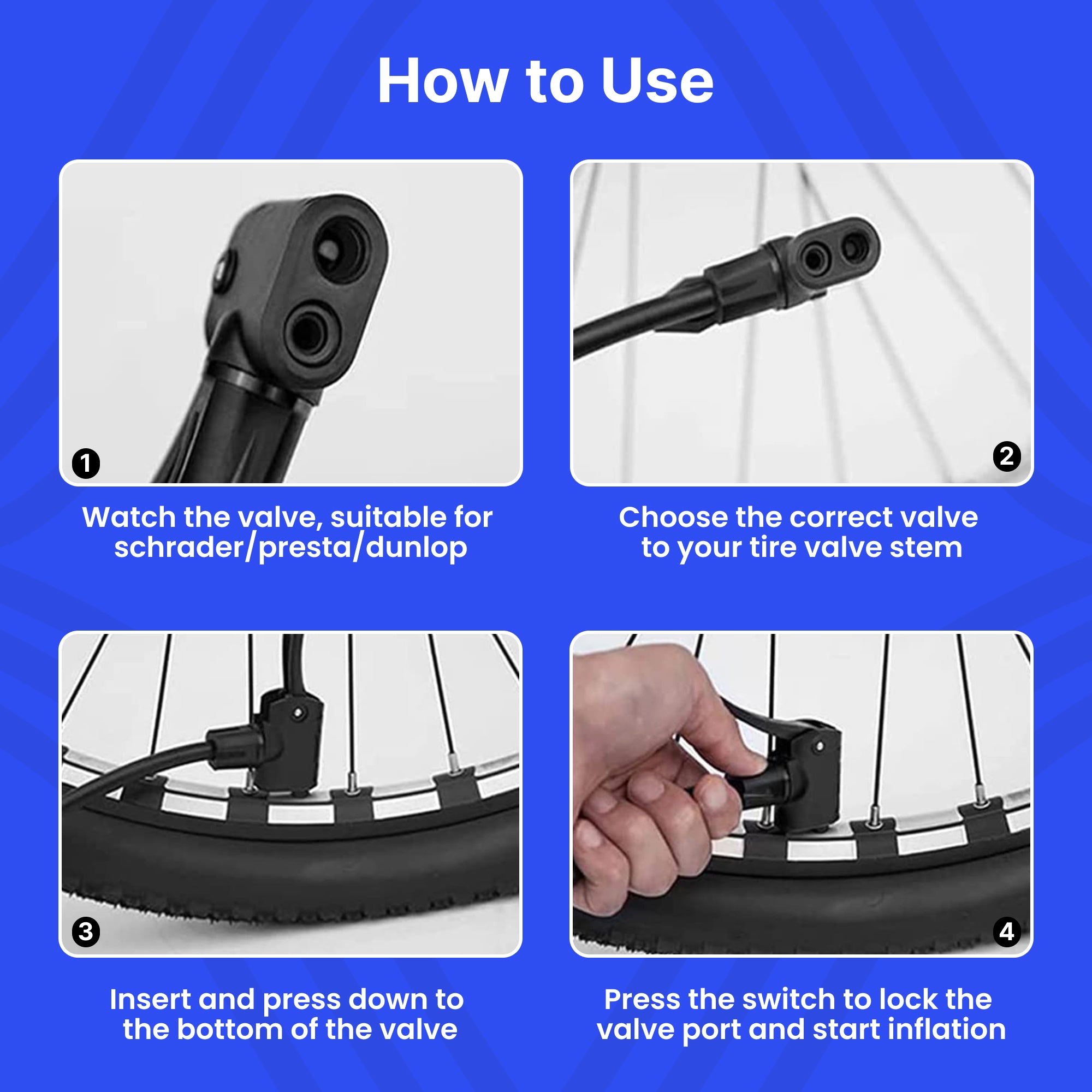 How to Use

1

Watch the valve, suitable for schrader/presta/dunlop

2

Choose the correct valve to your tire valve stem

3

Insert and press down to the bottom of the valve

4

Press the switch to lock the valve port and start inflation