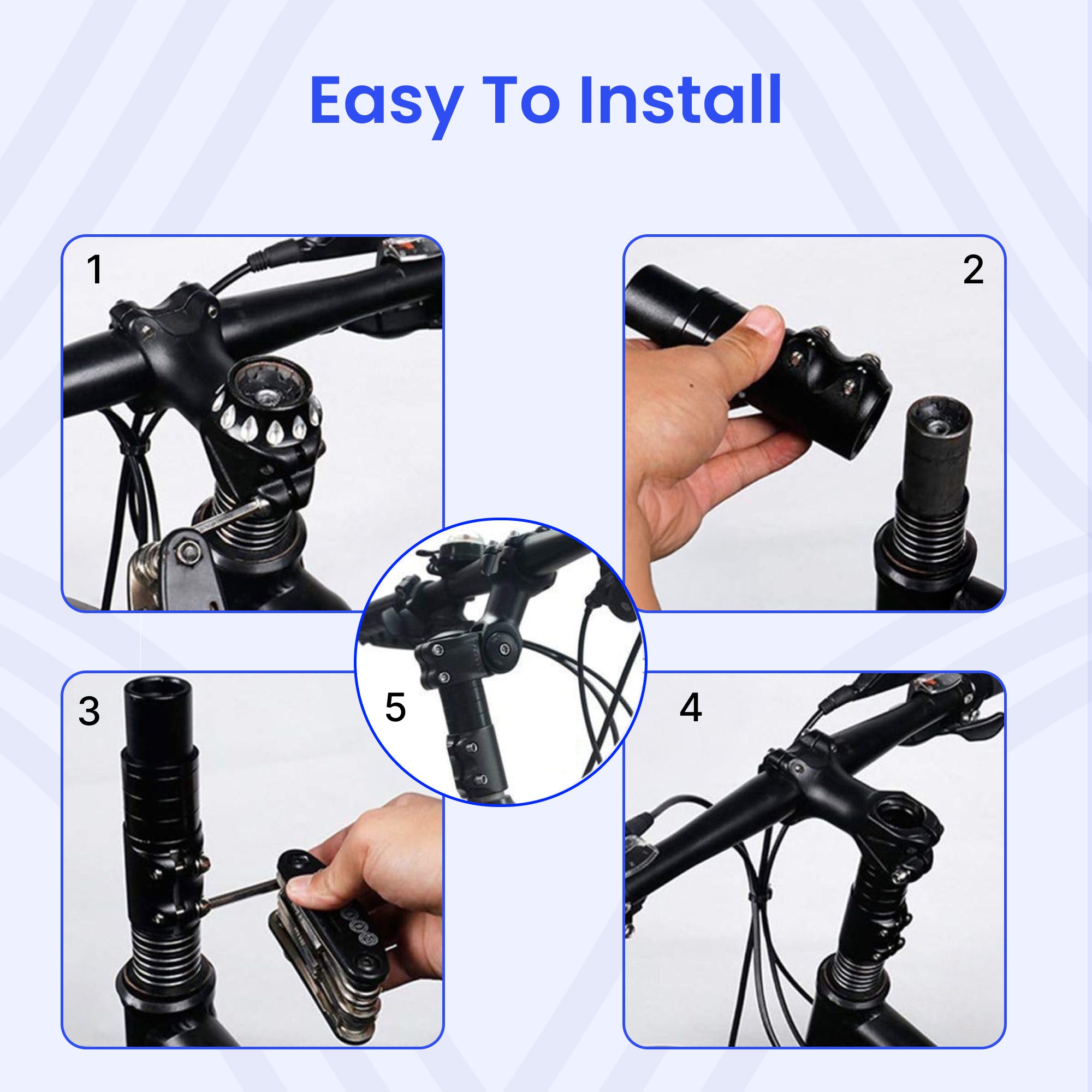 Easy To Install

1

2

5

3

4