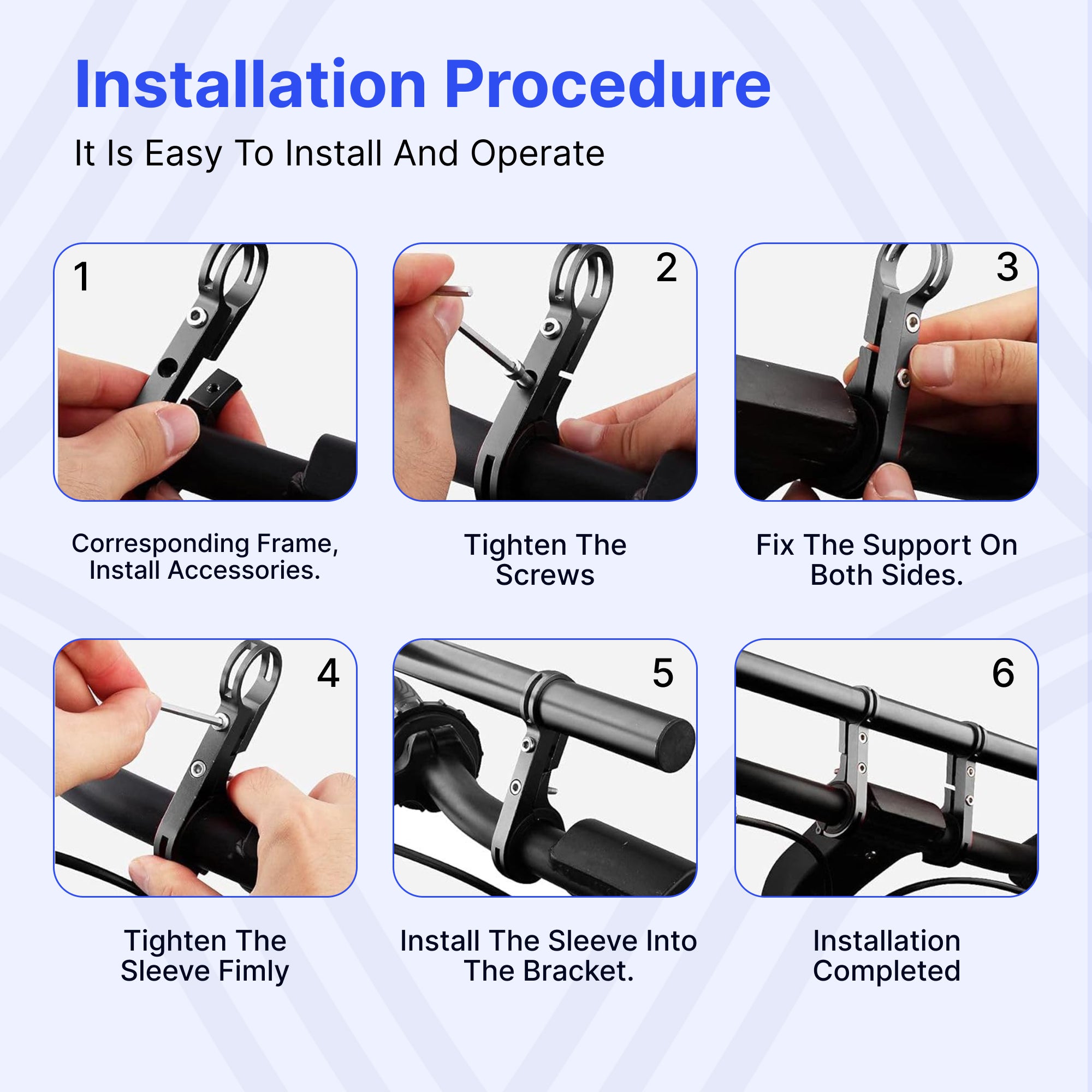 Installation Procedure

It Is Easy To Install And Operate

1

Corresponding Frame, Install Accessories.

2

Tighten The Screws

3

Fix The Support On Both Sides.

4

Tighten The Sleeve Fimly

5

Install The Sleeve Into The Bracket.

6

Installation Completed