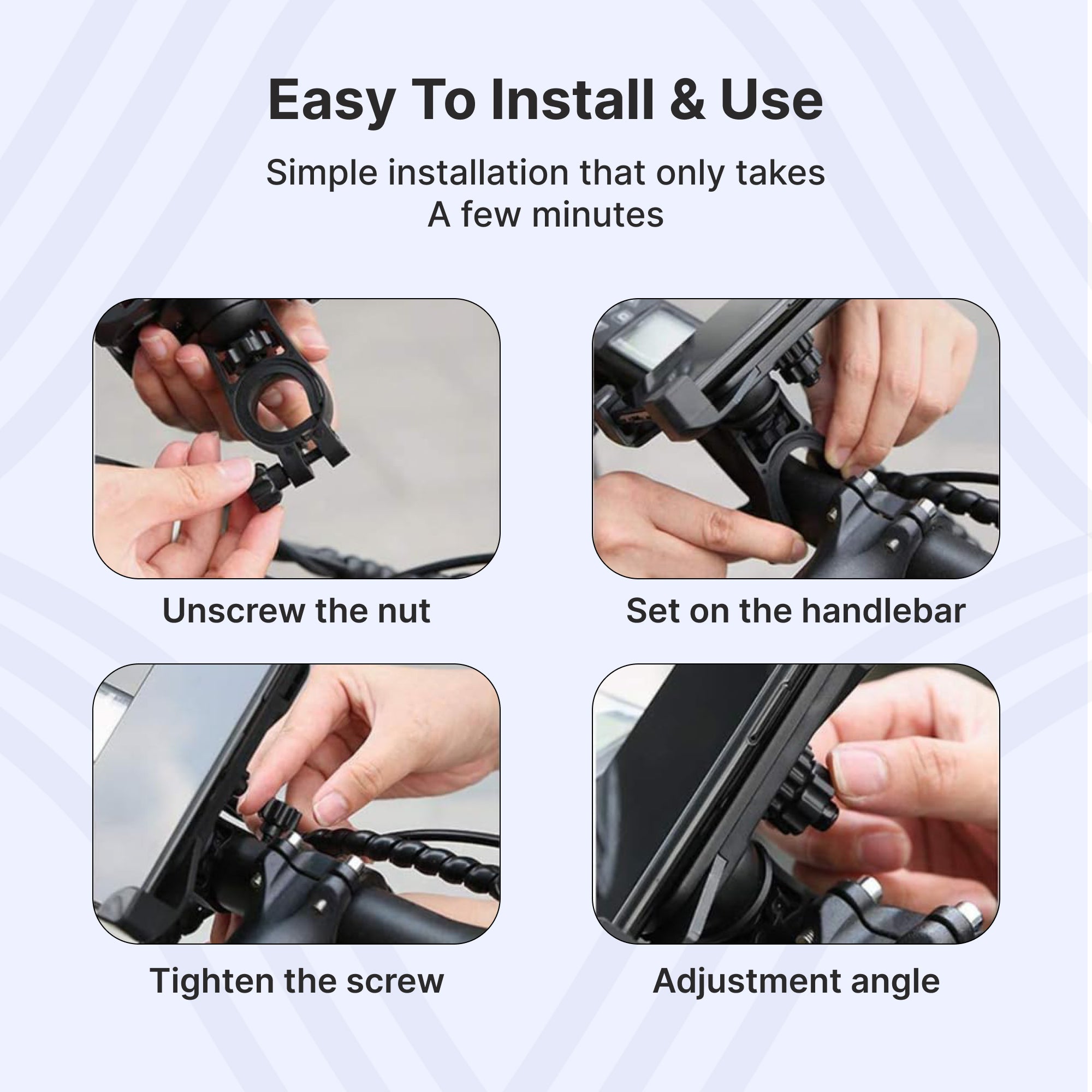 Easy To Install & Use

Simple installation that only takes
A few minutes

Unscrew the nut

Set on the handlebar

Tighten the screw

Adjustment angle