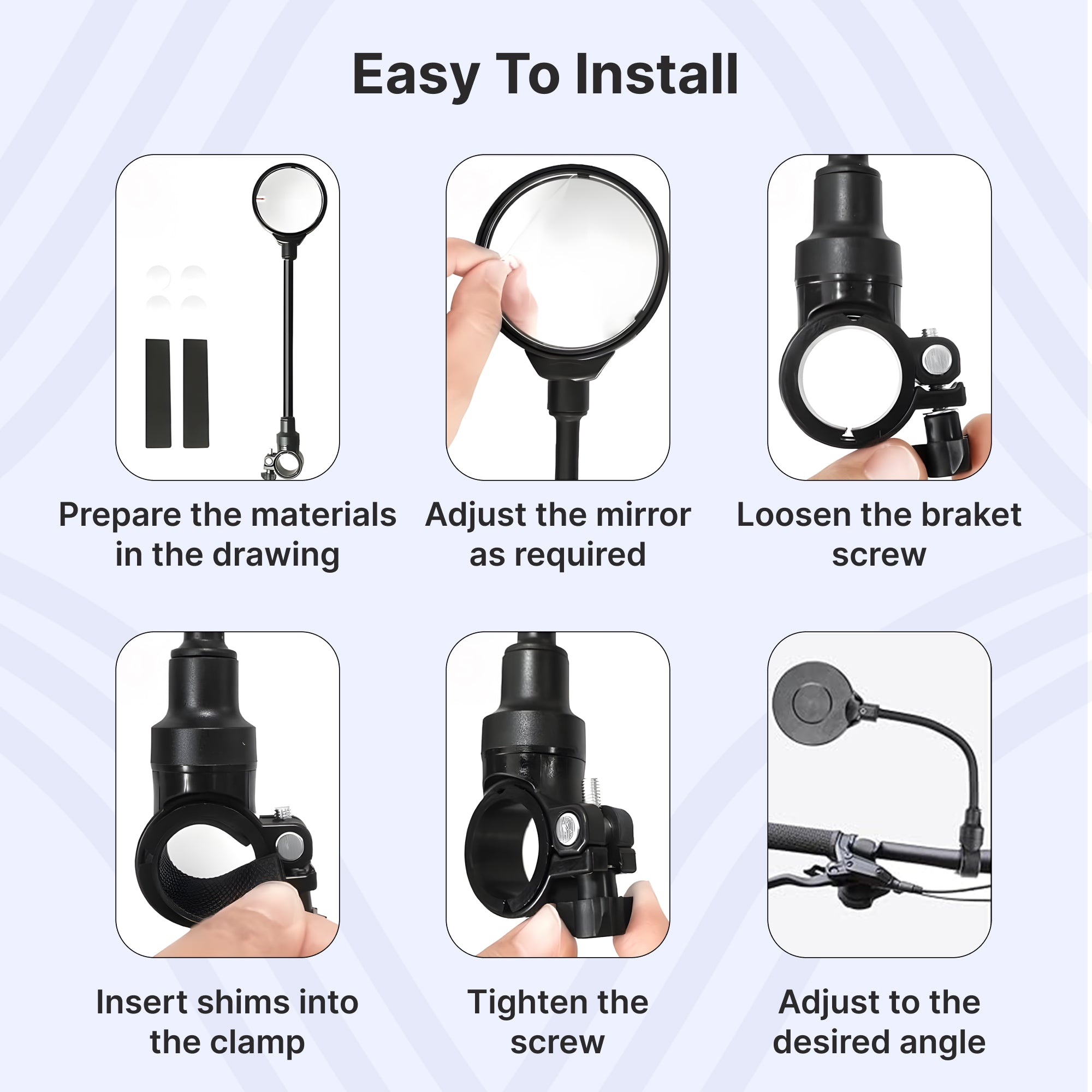 Easy To Install

Prepare the materials in the drawing

Adjust the mirror as required

Loosen the braket screw

Insert shims into the clamp

Tighten the screw

Adjust to the desired angle