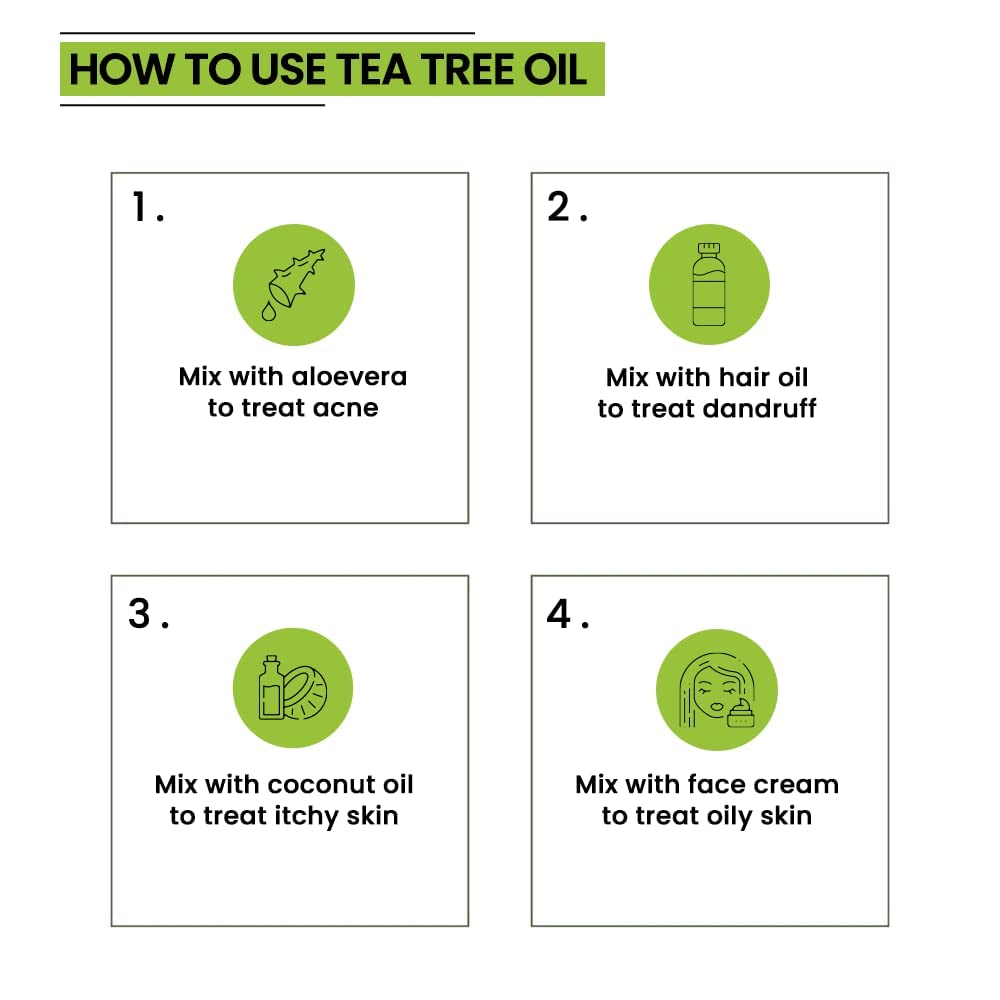 HOW TO USE TEA TREE OIL

1.

Mix with aloevera to treat acne

2.

Mix with hair oil to treat dandruff

3.

Mix with coconut oil to treat itchy skin

4.

Mix with face cream to treat oily skin