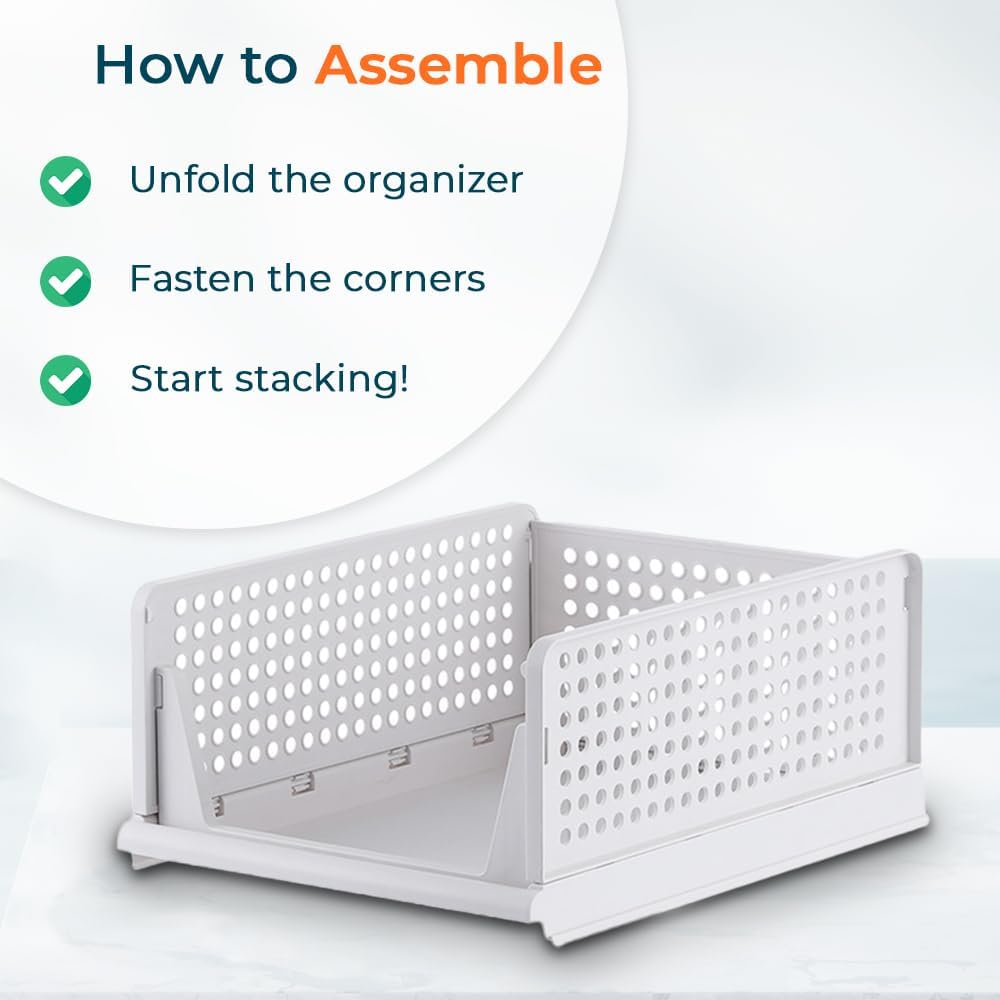 How to Assemble

Unfold the organizer

Fasten the corners

Start stacking!