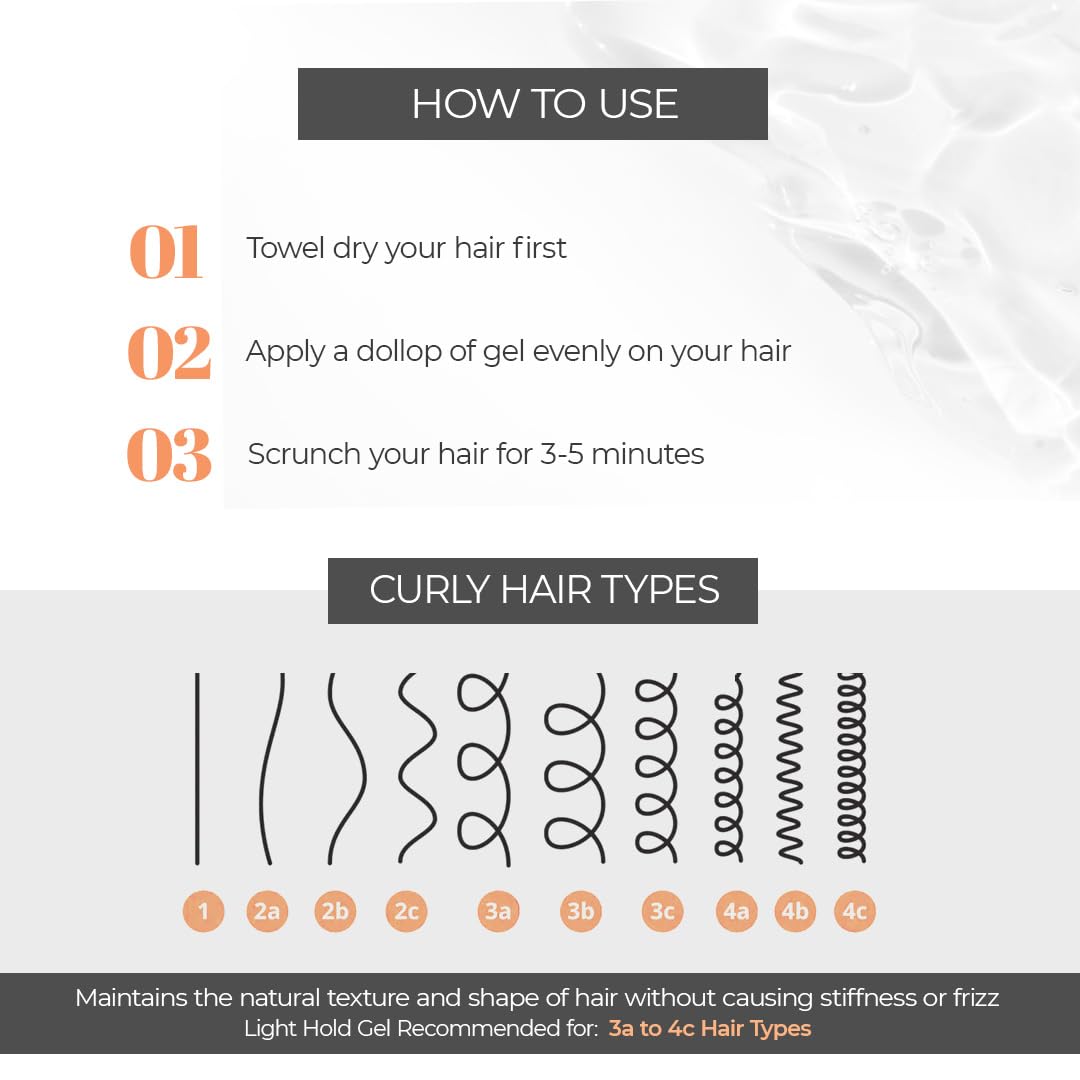 HOW TO USE

01 Towel dry your hair first

02 Apply a dollop of gel evenly on your hair

03 Scrunch your hair for 3-5 minutes

CURLY HAIR TYPES

1 2a 2b 2c 3a 3b 3c 4a 4b 4c

Maintains the natural texture and shape of hair without causing stiffness or frizz
Light Hold Gel Recommended for: 3a to 4c Hair Types