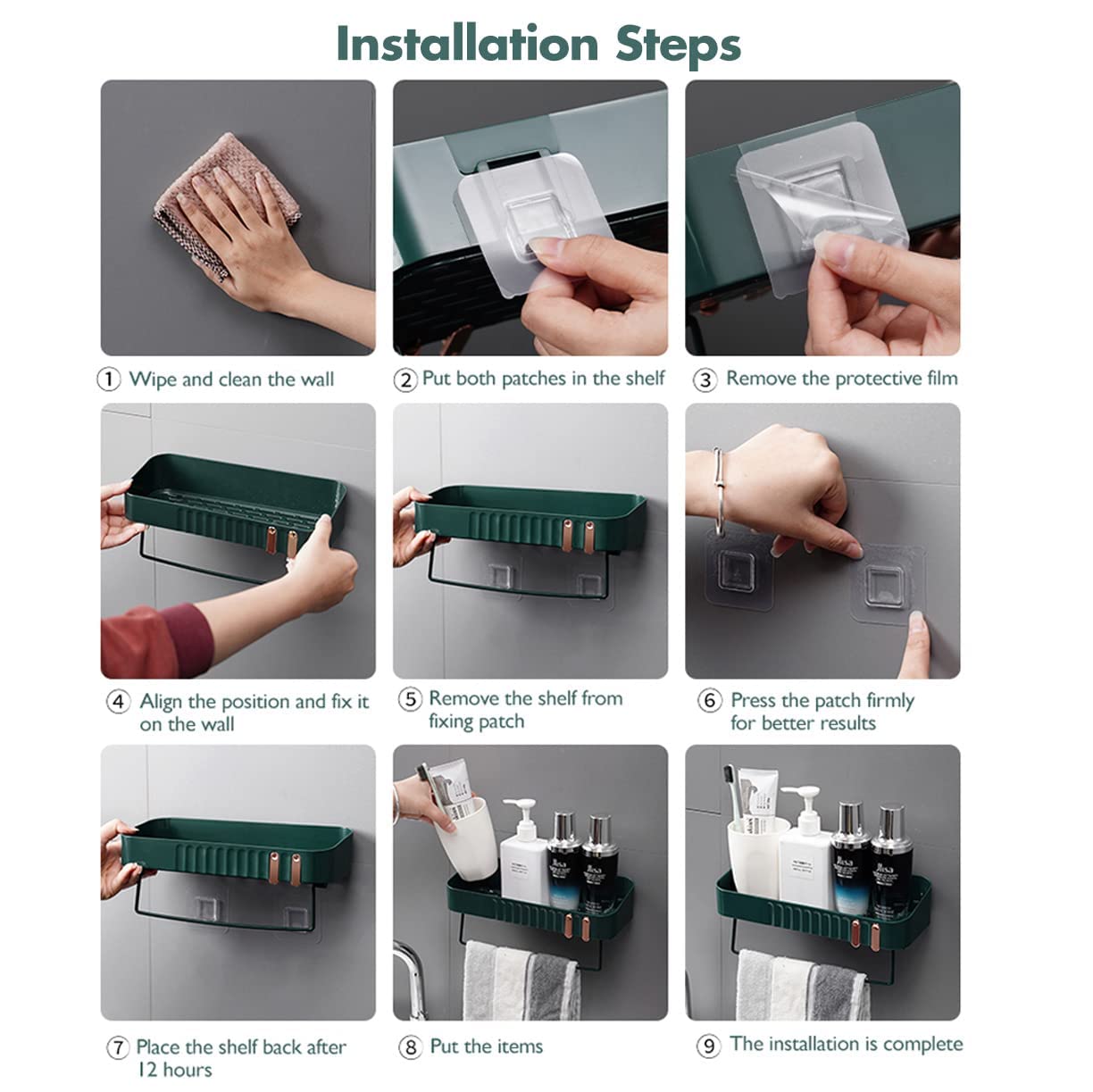 Installation Steps

① Wipe and clean the wall

② Put both patches in the shelf

③ Remove the protective film

④ Align the position and fix it on the wall

⑤ Remove the shelf from fixing patch

⑥ Press the patch firmly for better results

⑦ Place the shelf back after 12 hours

⑧ Put the items

⑨ The installation is complete