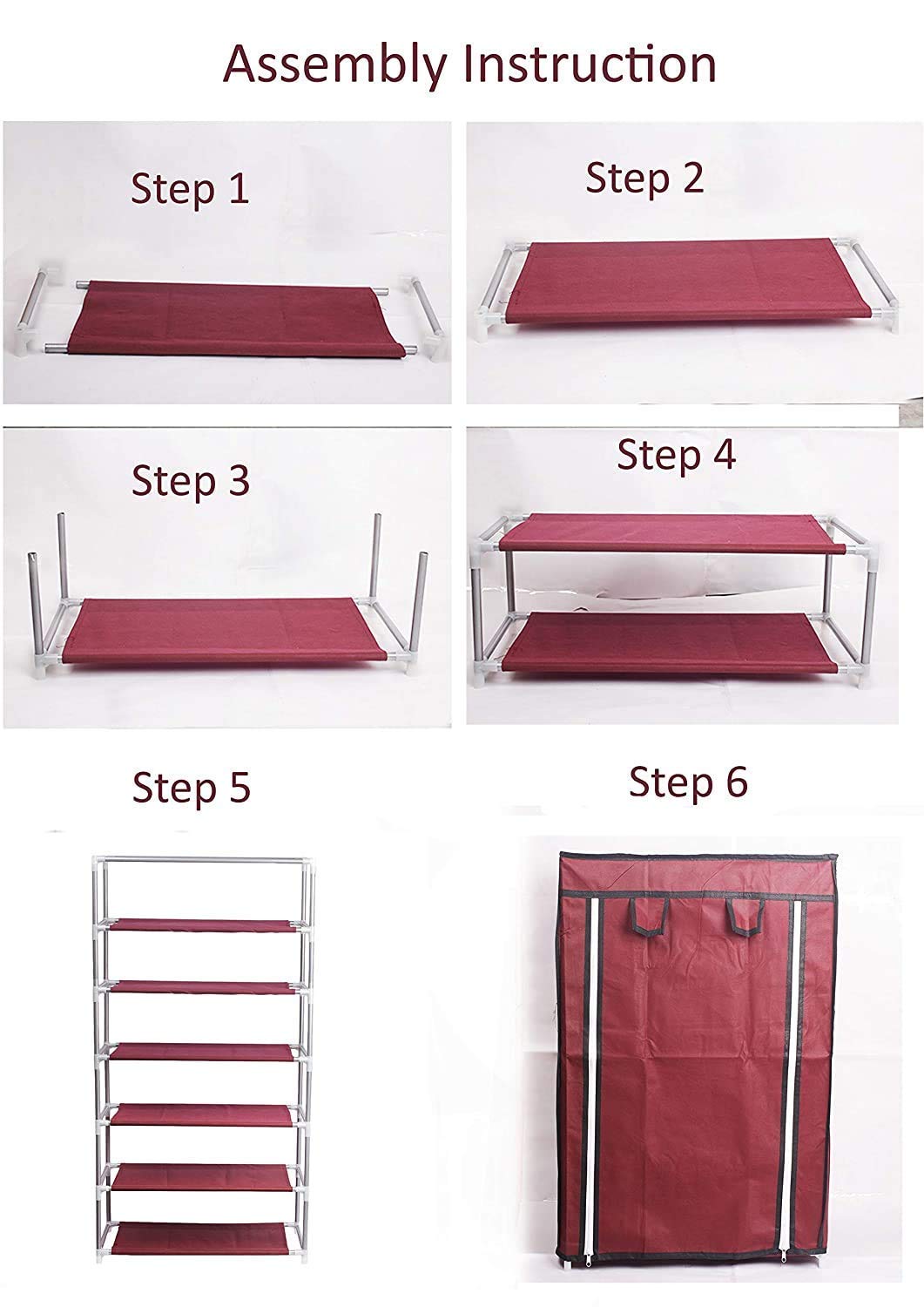 Assembly Instruction

Step 1

Step 2

Step 3

Step 4

Step 5

Step 6