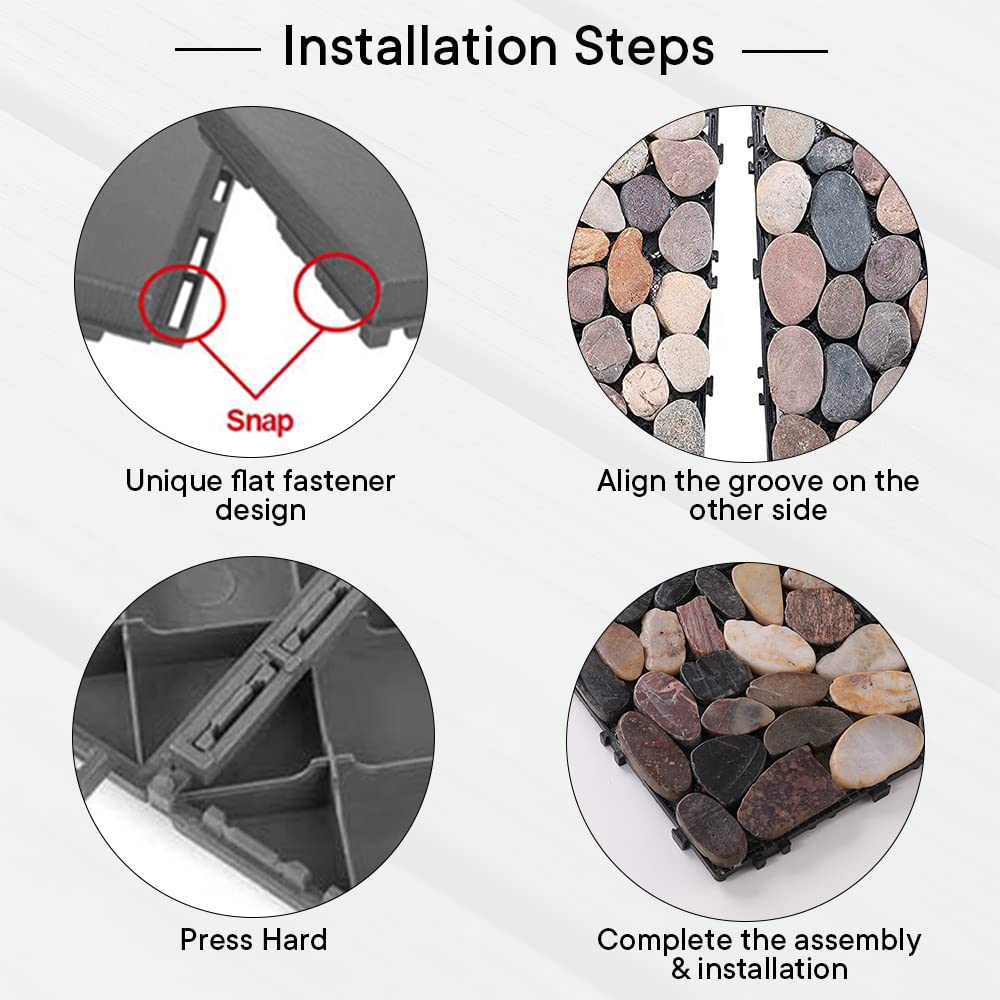 Installation Steps

Snap

Unique flat fastener design

Align the groove on the other side

Press Hard

Complete the assembly & installation