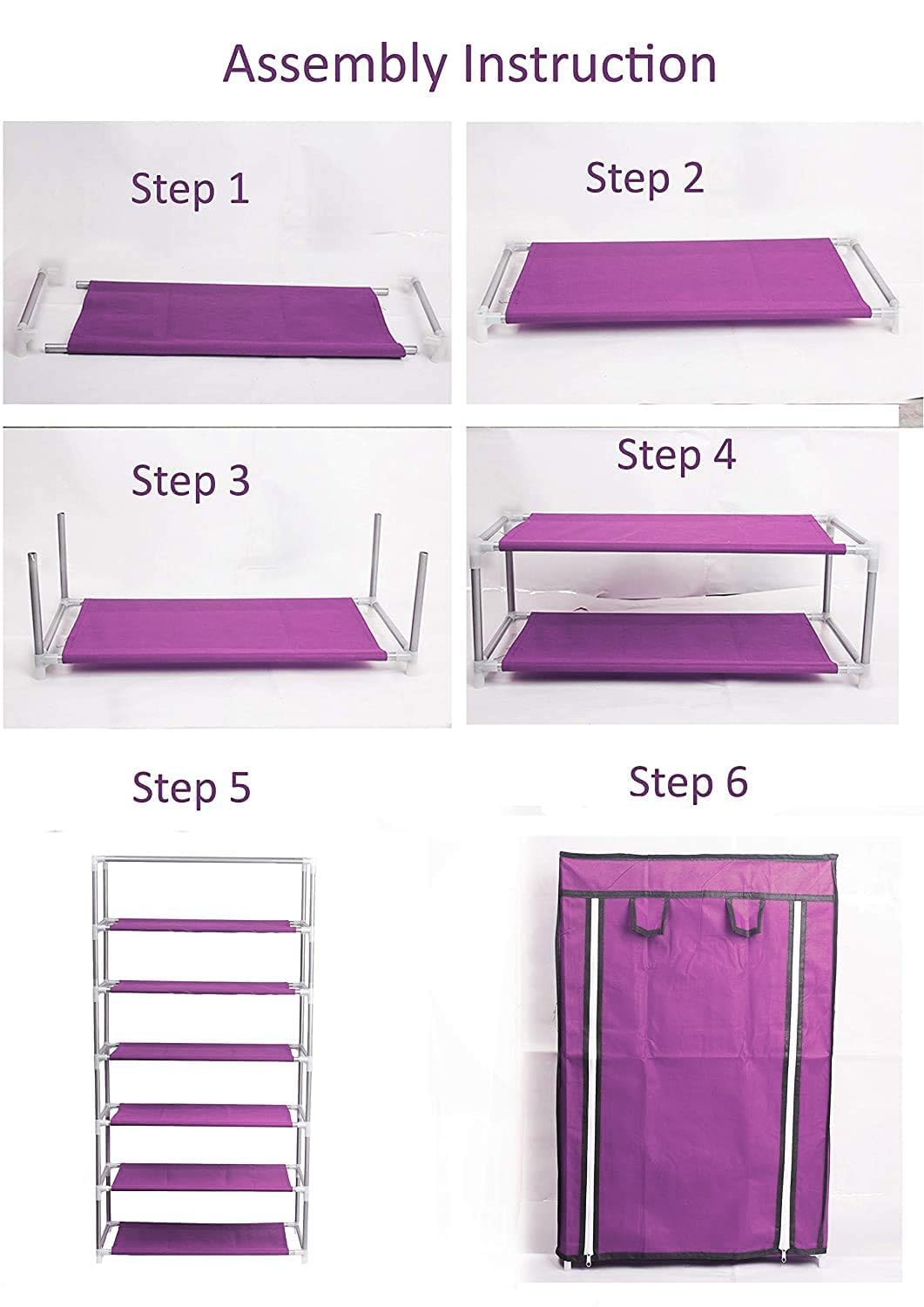 Assembly Instruction

Step 1

Step 2

Step 3

Step 4

Step 5

Step 6