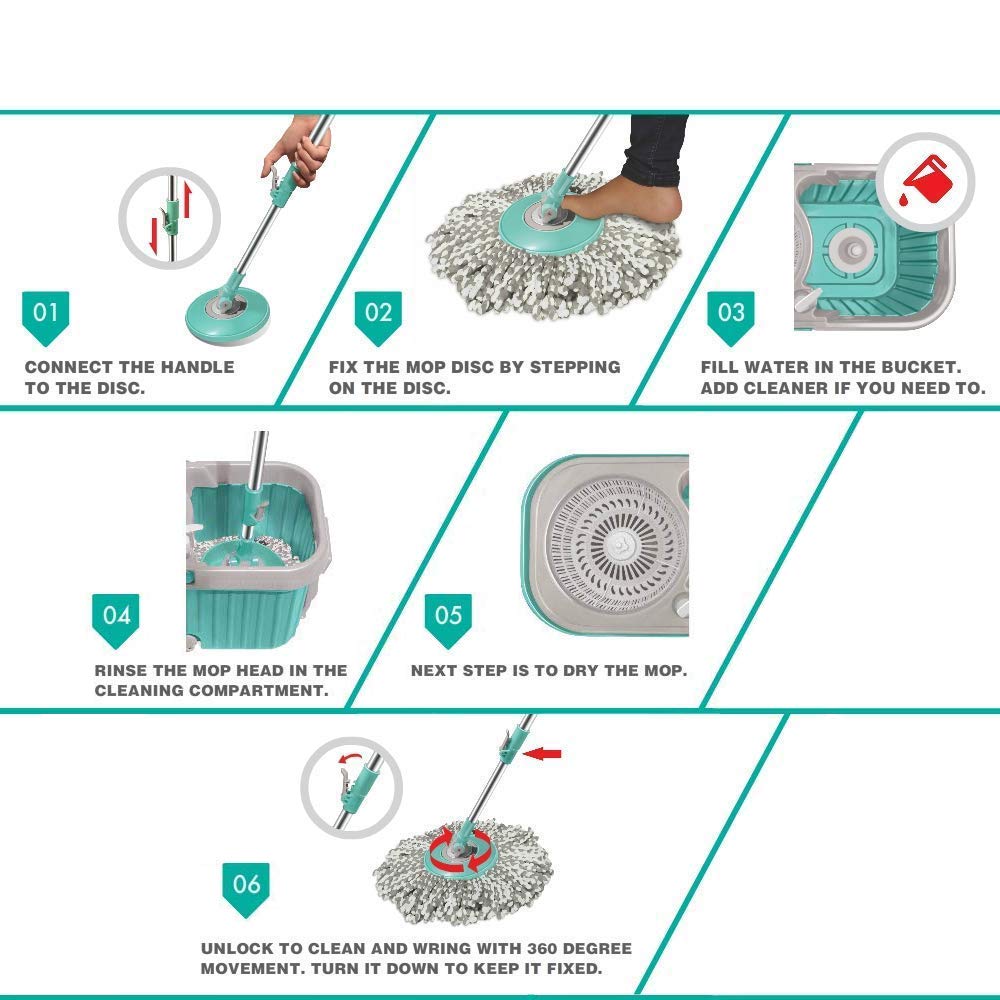 01

CONNECT THE HANDLE TO THE DISC.

02

FIX THE MOP DISC BY STEPPING ON THE DISC.

03

FILL WATER IN THE BUCKET. ADD CLEANER IF YOU NEED TO.

04

RINSE THE MOP HEAD IN THE CLEANING COMPARTMENT.

05

NEXT STEP IS TO DRY THE MOP.

06

UNLOCK TO CLEAN AND WRING WITH 360 DEGREE MOVEMENT. TURN IT DOWN TO KEEP IT FIXED.