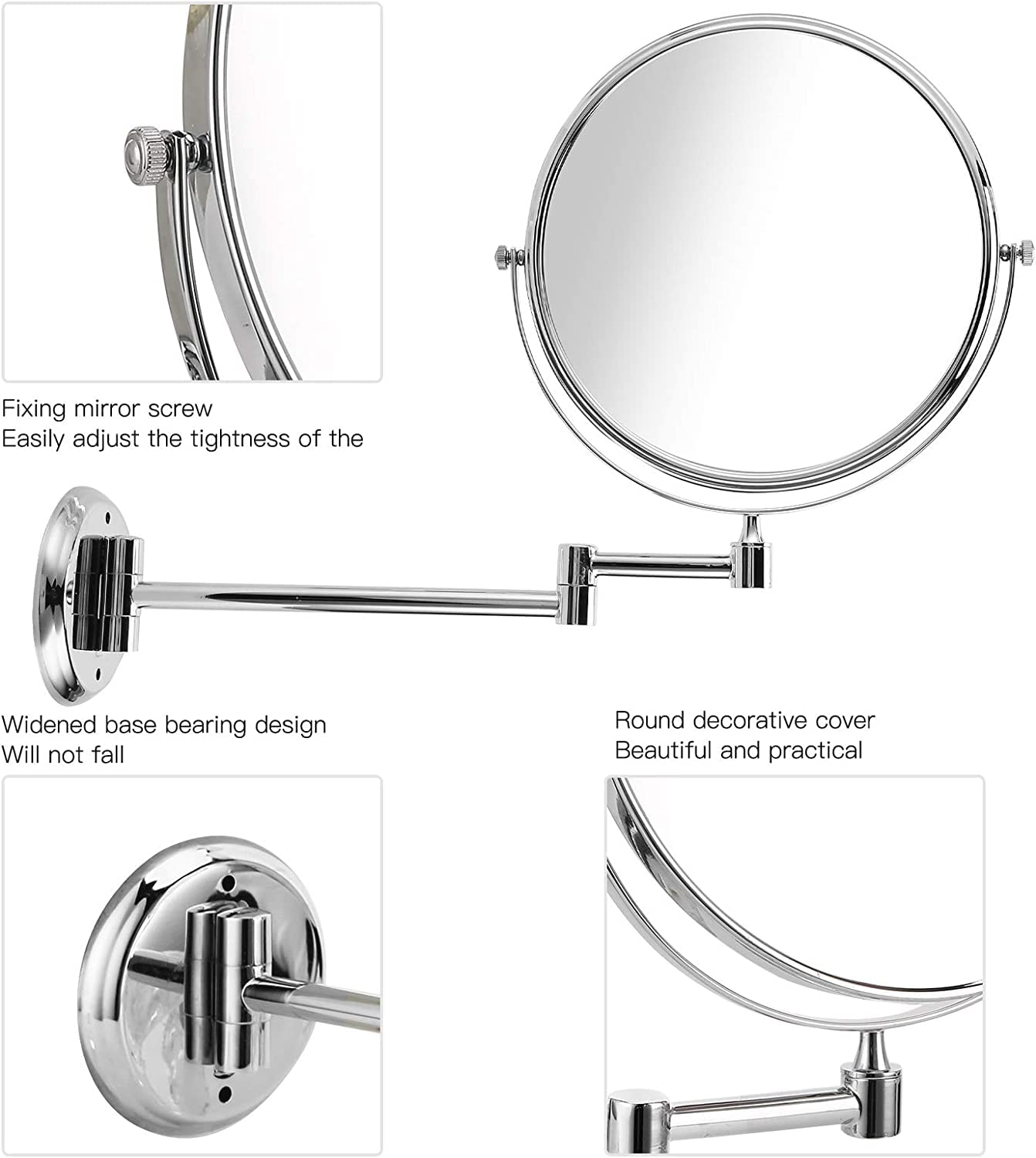 Fixing mirror screw
Easily adjust the tightness of the

Widened base bearing design
Will not fall

Round decorative cover
Beautiful and practical