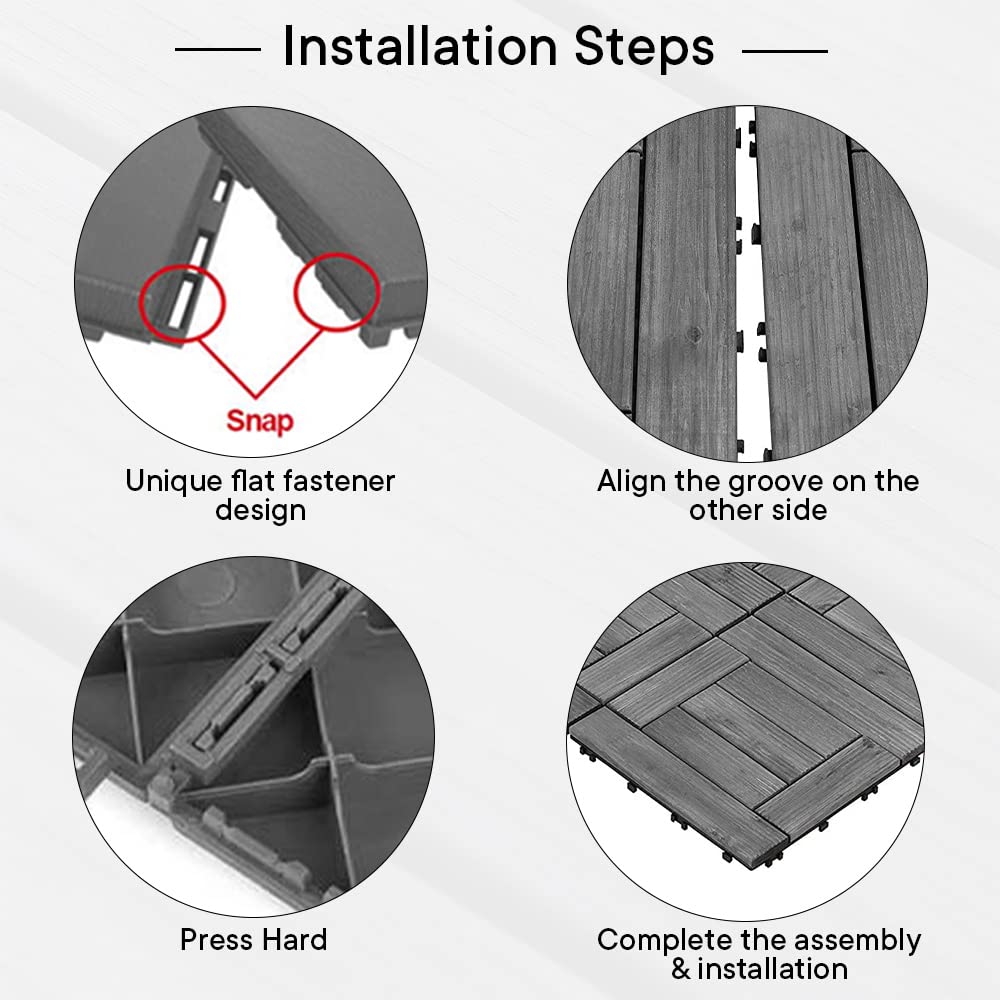 Installation Steps

Snap

Unique flat fastener design

Align the groove on the other side

Press Hard

Complete the assembly & installation