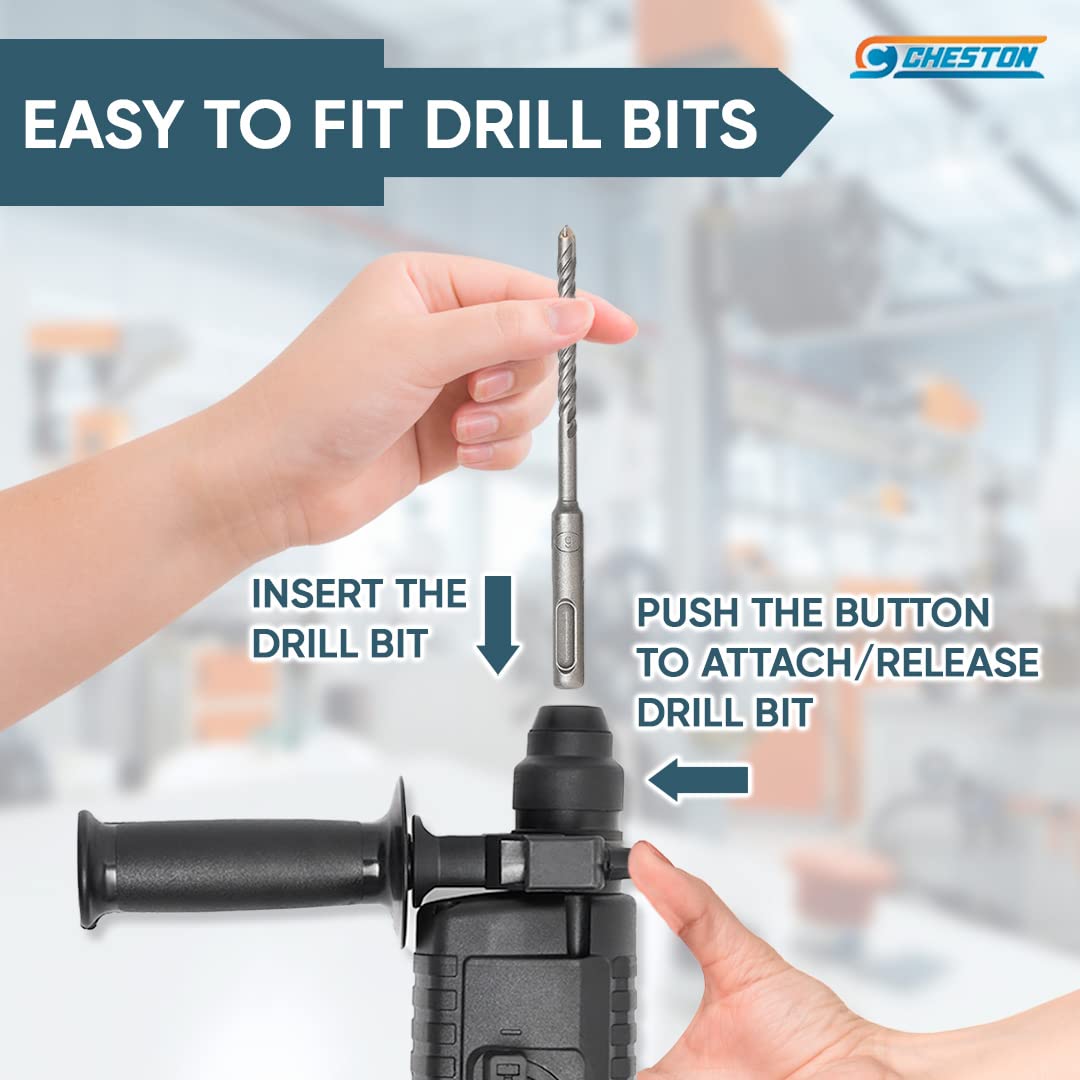 CHESTON

EASY TO FIT DRILL BITS

INSERT THE DRILL BIT

PUSH THE BUTTON TO ATTACH/RELEASE DRILL BIT