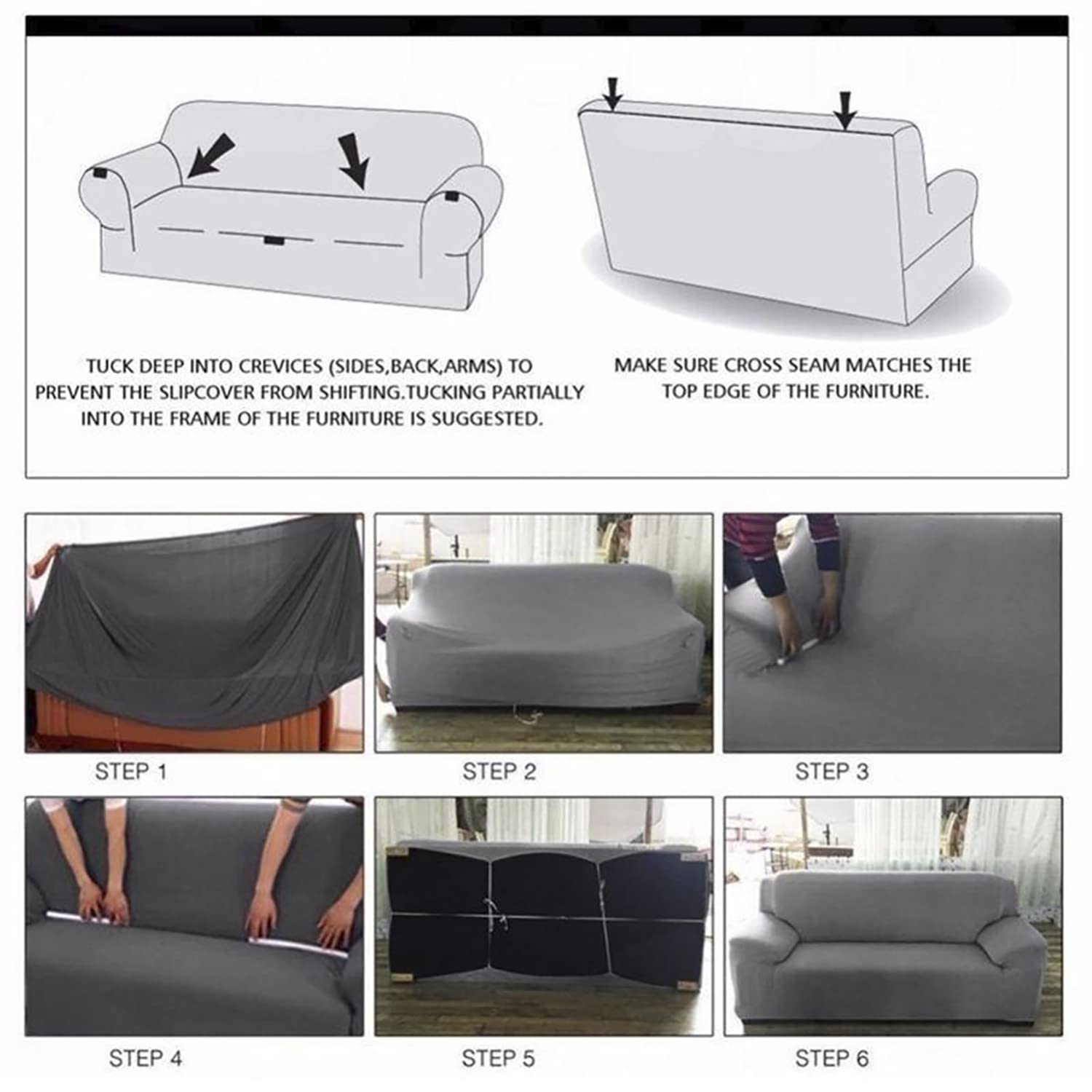 TUCK DEEP INTO CREVICES (SIDES,BACK,ARMS) TO PREVENT THE SLIPCOVER FROM SHIFTING.TUCKING PARTIALLY INTO THE FRAME OF THE FURNITURE IS SUGGESTED.

MAKE SURE CROSS SEAM MATCHES THE TOP EDGE OF THE FURNITURE.

STEP 1

STEP 2

STEP 3

STEP 4

STEP 5

STEP 6