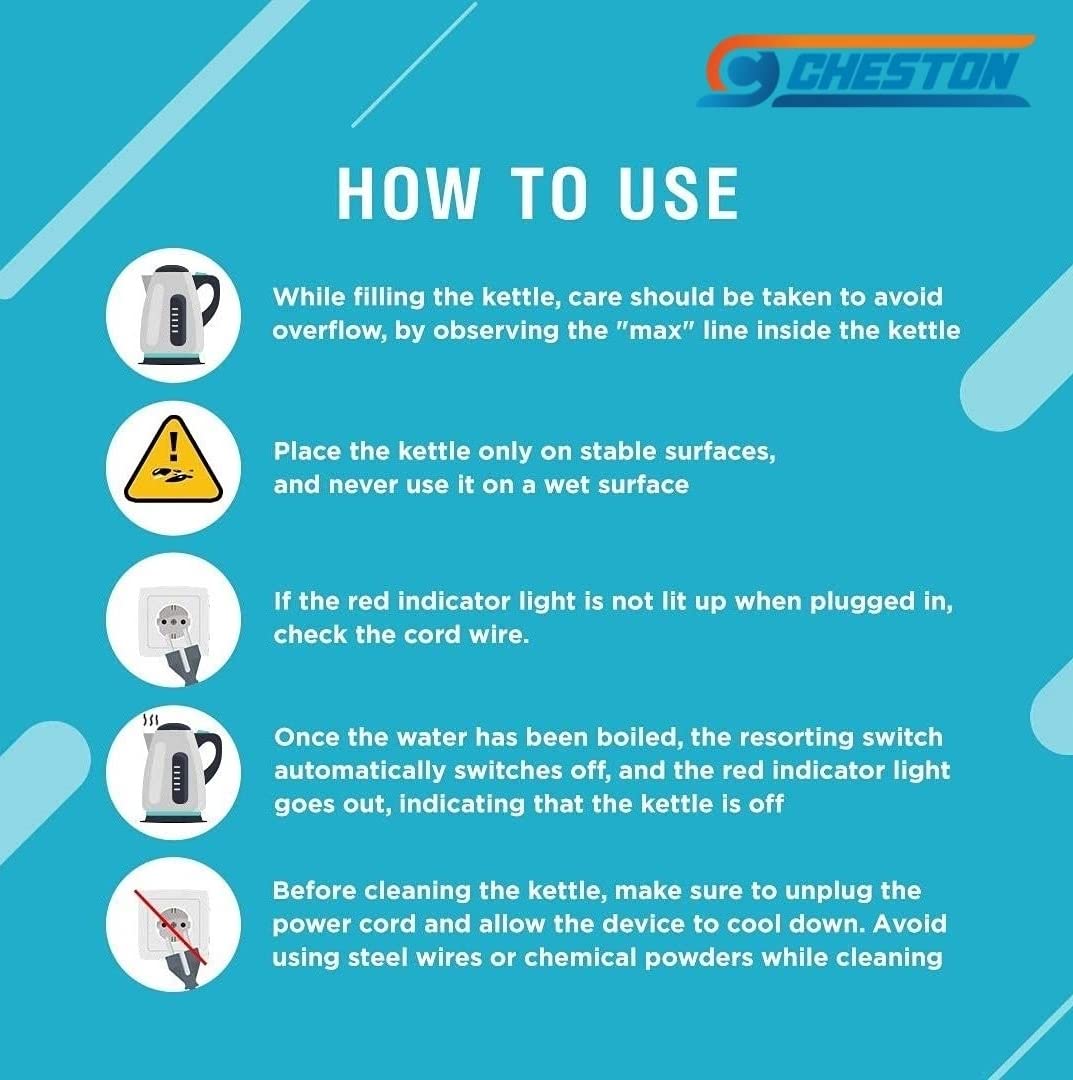 CHESTON

HOW TO USE

While filling the kettle, care should be taken to avoid overflow, by observing the "max" line inside the kettle

Place the kettle only on stable surfaces, and never use it on a wet surface

If the red indicator light is not lit up when plugged in, check the cord wire.

Once the water has been boiled, the resorting switch automatically switches off, and the red indicator light goes out, indicating that the kettle is off

Before cleaning the kettle, make sure to unplug the power cord and allow the device to cool down. Avoid using steel wires or chemical powders while cleaning